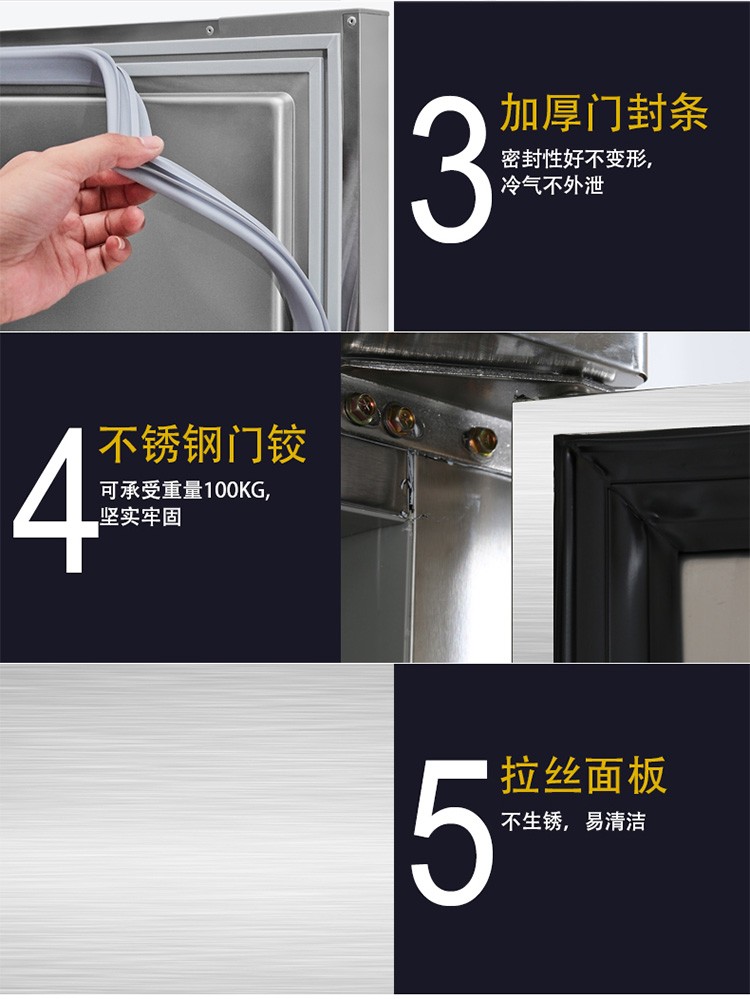 3 加厚门封条

密封性好不变形，
冷气不外泄

4 不锈钢门铰

可承受重量100KG，
坚实牢固

5 拉丝面板

不生锈，易清洁