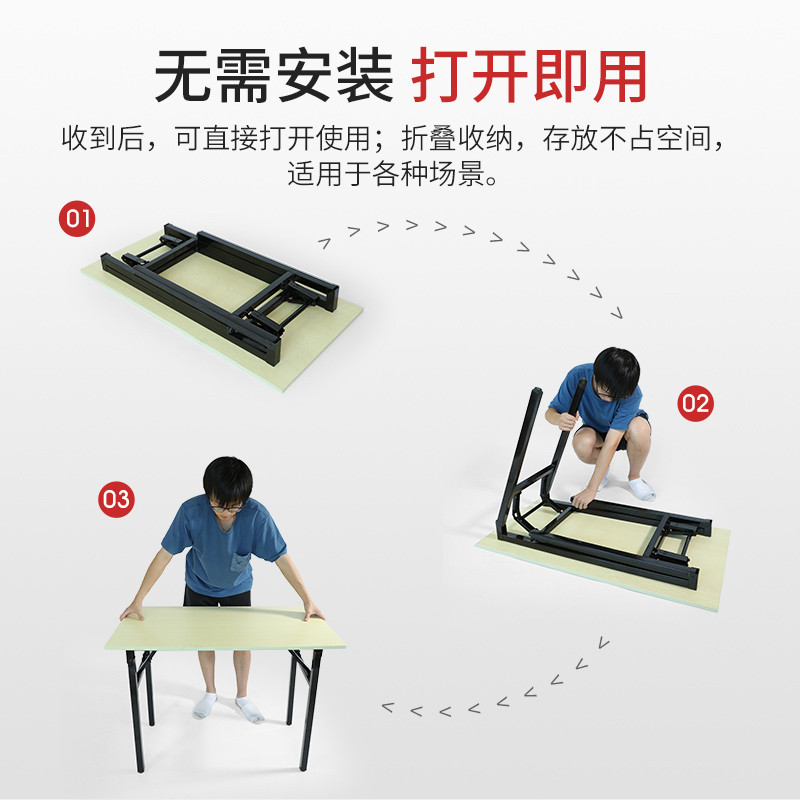 无需安装 打开即用

收到后，可直接打开使用；折叠收纳，存放不占空间，适用于各种场景。

01

02

03