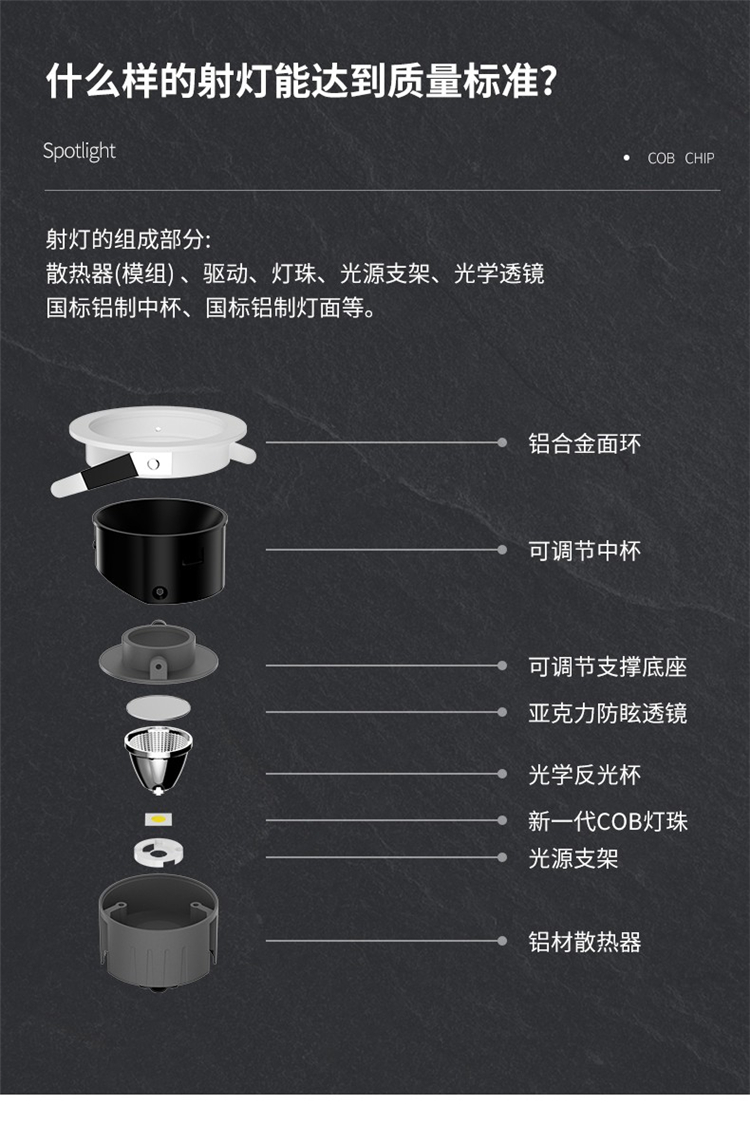 什么样的射灯能达到质量标准?

Spotlight

• COB CHIP

射灯的组成部分:
散热器(模组) 、驱动、灯珠、光源支架、光学透镜
国标铝制中杯、国标铝制灯面等。

铝合金面环

可调节中杯

可调节支撑底座

亚克力防眩透镜

光学反光杯

新一代COB灯珠

光源支架

铝材散热器