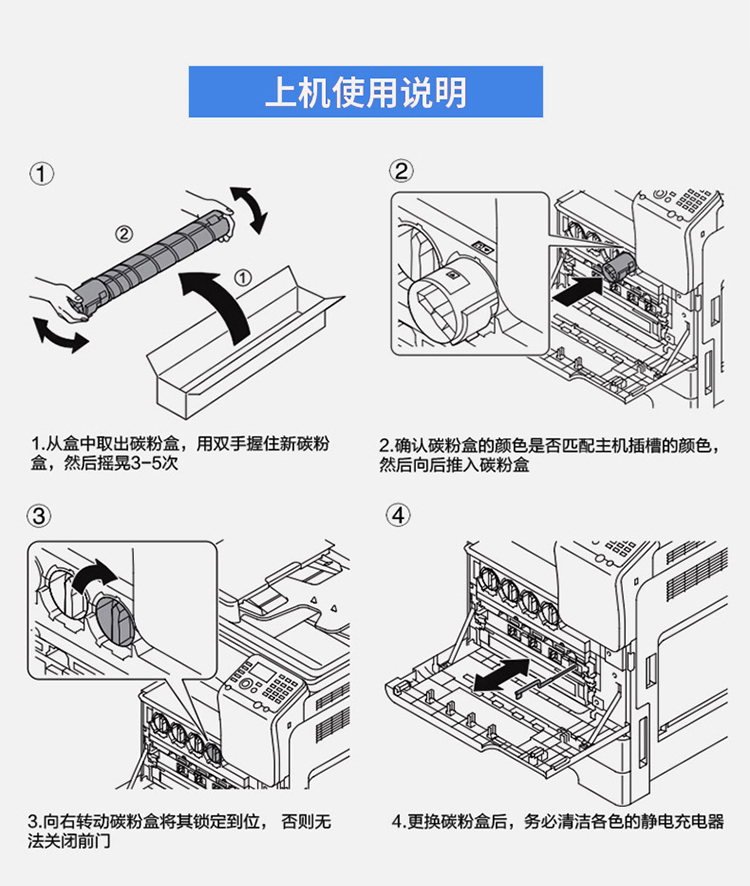 上机使用说明

①

②

①

1.从盒中取出碳粉盒，用双手握住新碳粉盒，然后摇晃3-5次

②

2.确认碳粉盒的颜色是否匹配主机插槽的颜色，然后向后推入碳粉盒

③

3.向右转动碳粉盒将其锁定到位， 否则无法关闭前门

④

4.更换碳粉盒后，务必清洁各色的静电充电器