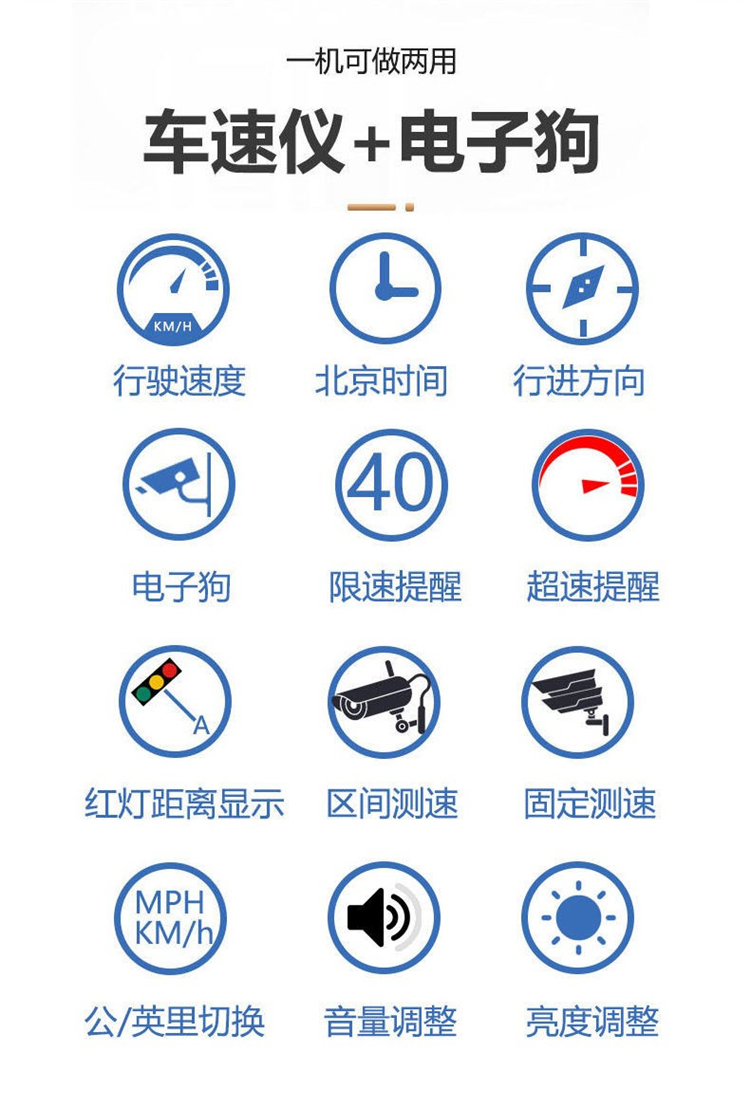 一机可做两用

车速仪+电子狗

KM/H
行驶速度

北京时间

行进方向

电子狗

40
限速提醒

超速提醒

A
红灯距离显示

区间测速

固定测速

MPH
KM/h
公/英里切换

音量调整

亮度调整