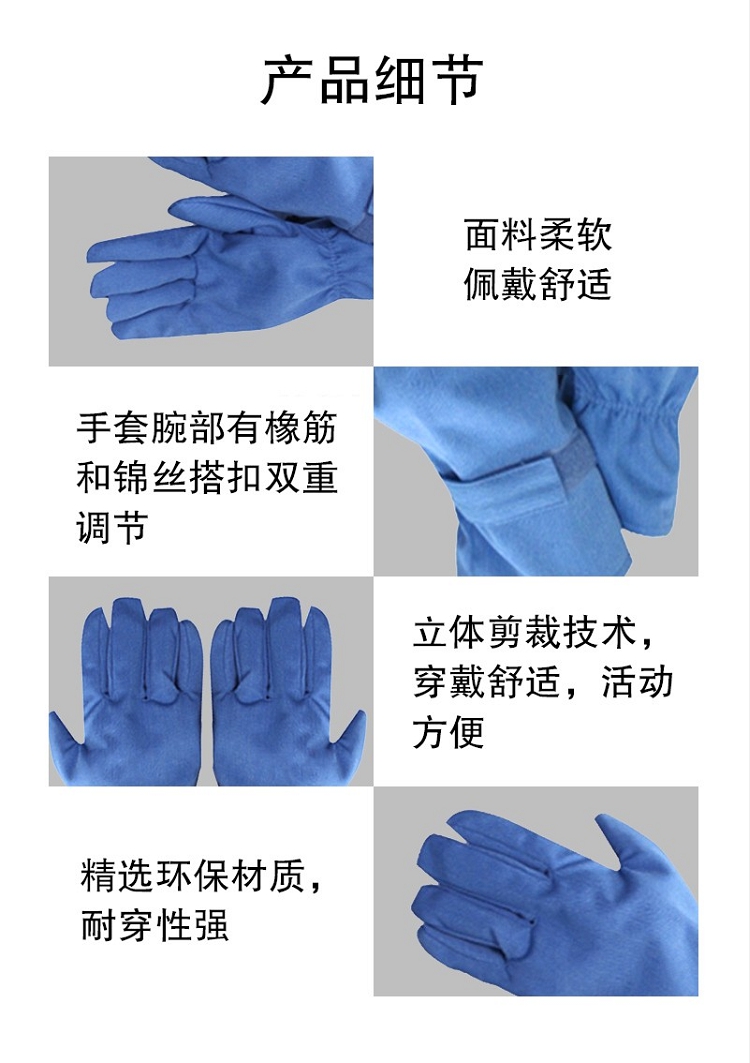 产品细节

面料柔软
佩戴舒适

手套腕部有橡筋和锦丝搭扣双重调节

立体剪裁技术，穿戴舒适，活动方便

精选环保材质，耐穿性强