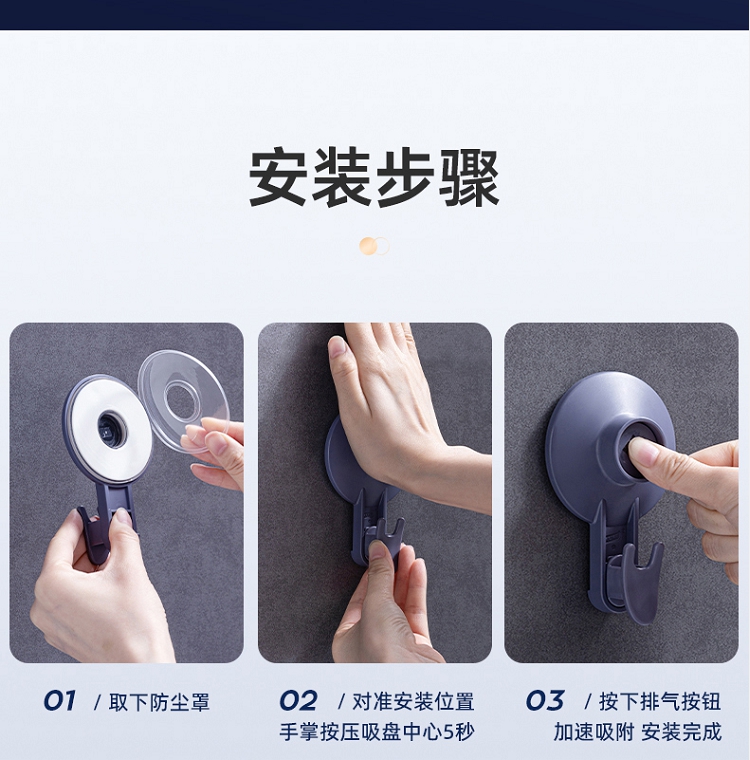 安装步骤

01 / 取下防尘罩

02 / 对准安装位置
手掌按压吸盘中心5秒

03 / 按下排气按钮
加速吸附 安装完成