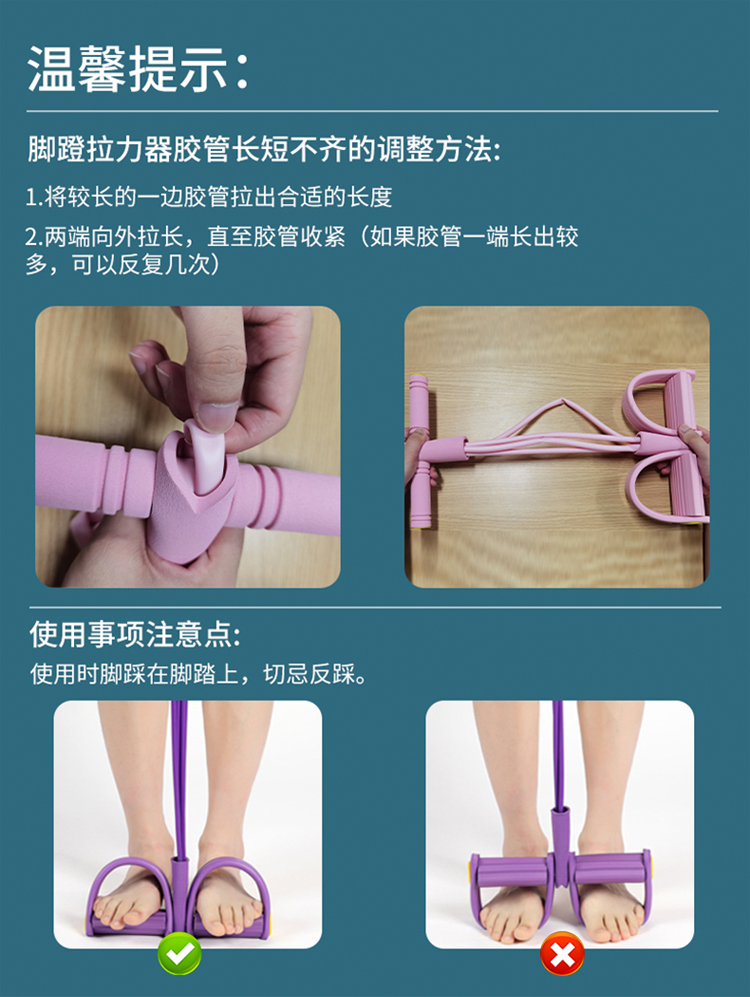 温馨提示：

脚蹬拉力器胶管长短不齐的调整方法：

1.将较长的一边胶管拉出合适的长度

2.两端向外拉长，直至胶管收紧（如果胶管一端长出较多，可以反复几次）

使用事项注意点：

使用时脚踩在脚踏上，切忌反踩。