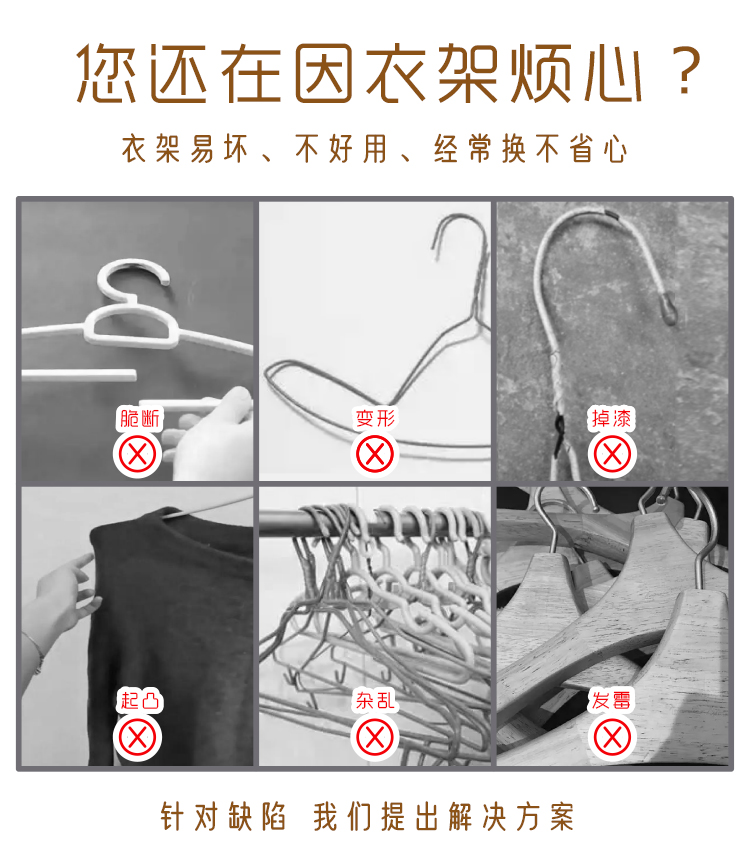 您还在因衣架烦心？

衣架易坏、不好用、经常换不省心

脆断

变形

掉漆

起凸

杂乱

发霉

针对缺陷 我们提出解决方案