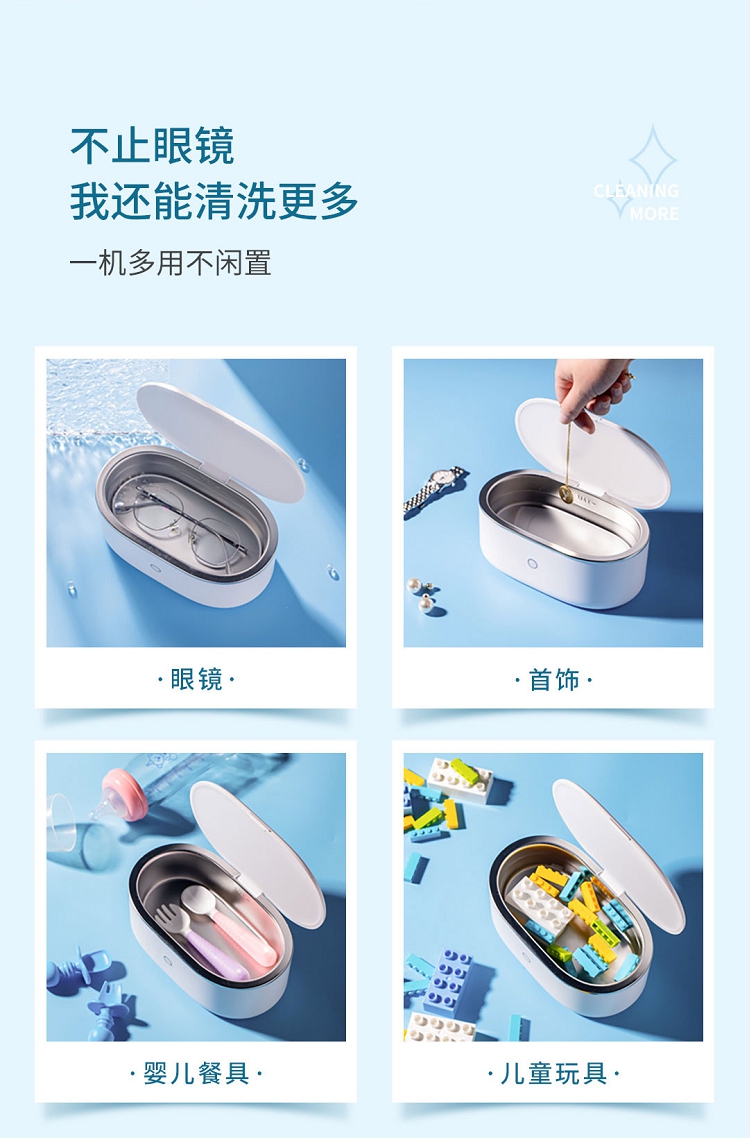 不止眼镜
我还能清洗更多

CLEANING
MORE

一机多用不闲置

· 眼镜 ·

· 首饰 ·

· 婴儿餐具 ·

· 儿童玩具 ·