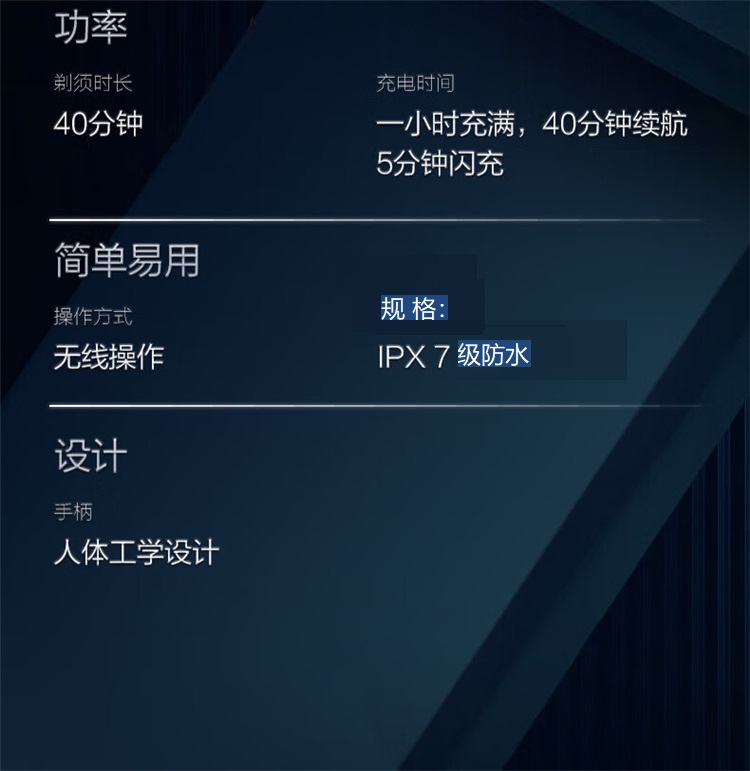 功率

剃须时长
40分钟

充电时间
一小时充满，40分钟续航
5分钟闪充

简单易用

操作方式
无线操作

规 格:
IPX 7 级防水

设计

手柄
人体工学设计