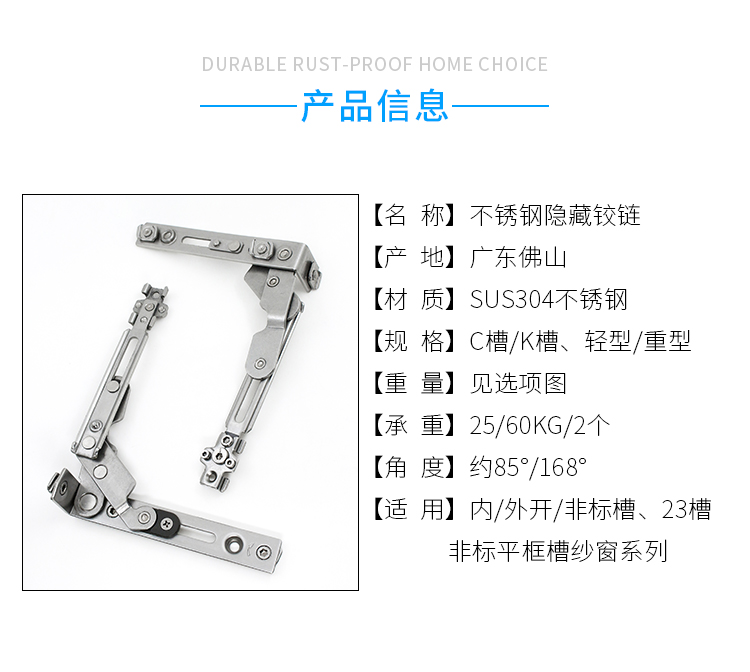 DURABLE RUST-PROOF HOME CHOICE

产品信息

【名 称】不锈钢隐藏铰链
【产 地】广东佛山
【材 质】SUS304不锈钢
【规 格】C槽/K槽、轻型/重型
【重 量】见选项图
【承 重】25/60KG/2个
【角 度】约85°/168°
【适 用】内/外开/非标槽、23槽 非标平框槽纱窗系列