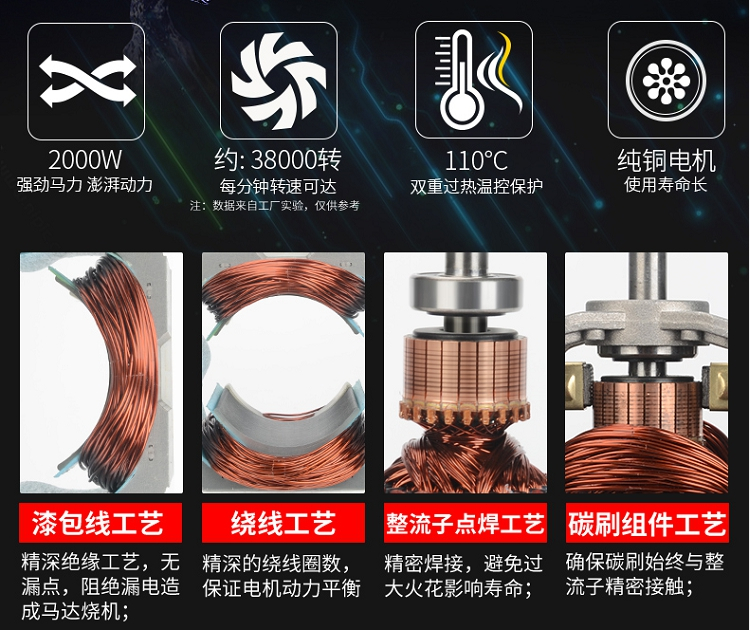 2000W
强劲马力 澎湃动力

约: 38000转
每分钟转速可达
注：数据来自工厂实验，仅供参考

110°C
双重过热温控保护

纯铜电机
使用寿命长

漆包线工艺
精深绝缘工艺，无漏点，阻绝漏电造成马达烧机；

绕线工艺
精深的绕线圈数，保证电机动力平衡

整流子点焊工艺
精密焊接，避免过大火花影响寿命；

碳刷组件工艺
确保碳刷始终与整流子精密接触；