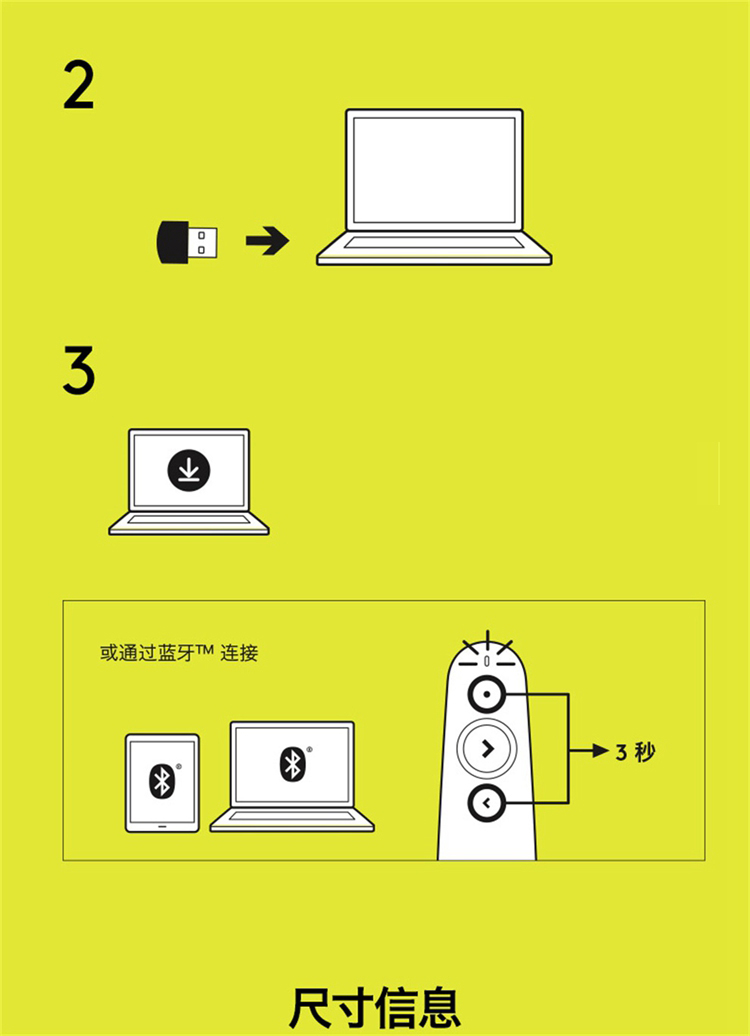 2

3

或通过蓝牙™ 连接

3 秒

尺寸信息