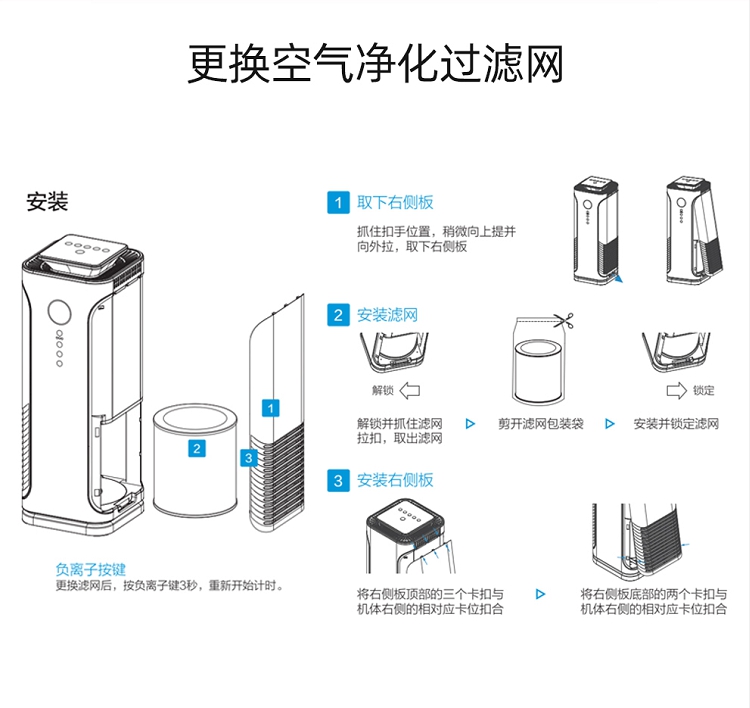 更换空气净化过滤网

安装

1
2
3

负离子按键
更换滤网后，按负离子键3秒，重新开始计时。

1 取下右侧板
抓住扣手位置，稍微向上提并向外拉，取下右侧板

2 安装滤网
解锁
锁定
解锁并抓住滤网拉扣，取出滤网
剪开滤网包装袋
安装并锁定滤网

3 安装右侧板
将右侧板顶部的三个卡扣与机体右侧的相对应卡位扣合
将右侧板底部的两个卡扣与机体右侧的相对应卡位扣合