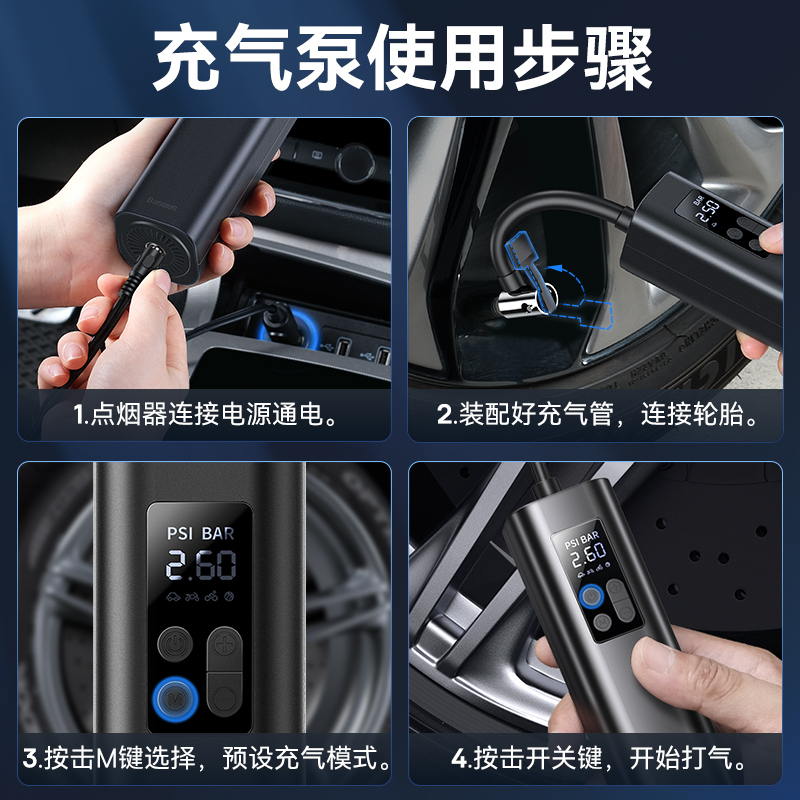 充气泵使用步骤

Baseus

1.点烟器连接电源通电。

2.装配好充气管，连接轮胎。

PSI BAR
2.60

M

3.按击M键选择，预设充气模式。

PSI BAR
2.60

4.按击开关键，开始打气。