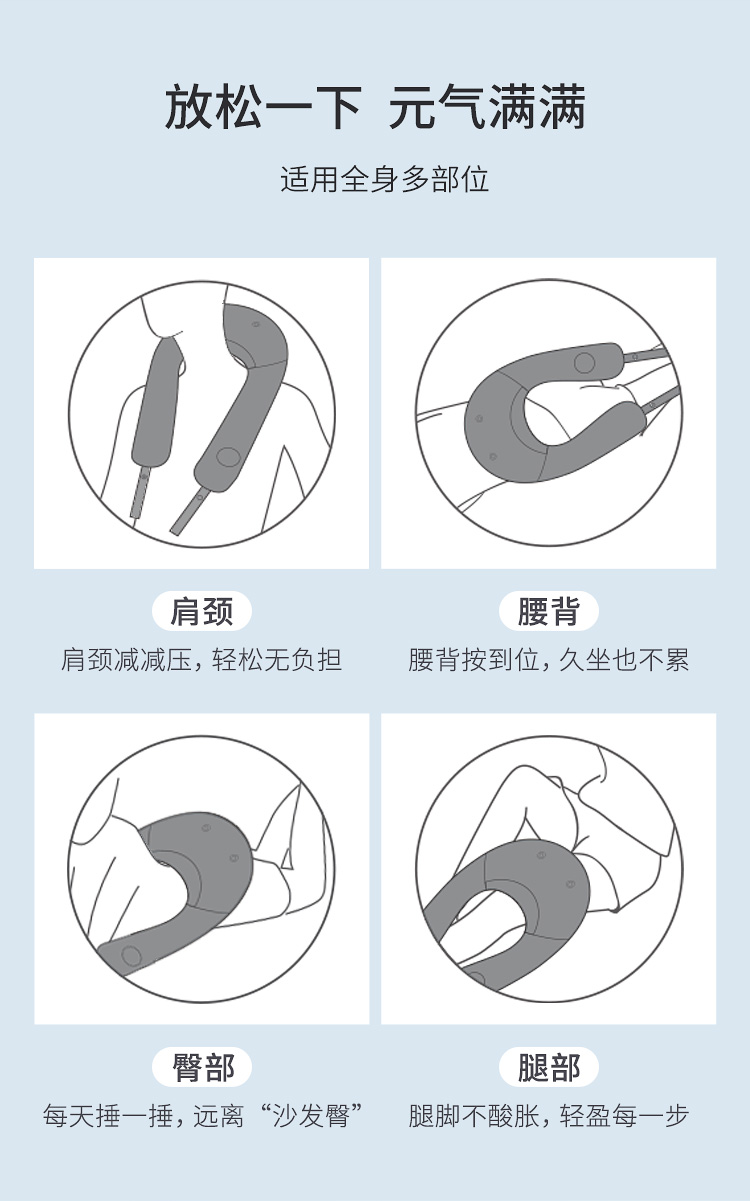 放松一下 元气满满

适用全身多部位

肩颈

肩颈减减压，轻松无负担

腰背

腰背按到位，久坐也不累

臀部

每天捶一捶，远离“沙发臀”

腿部

腿脚不酸胀，轻盈每一步