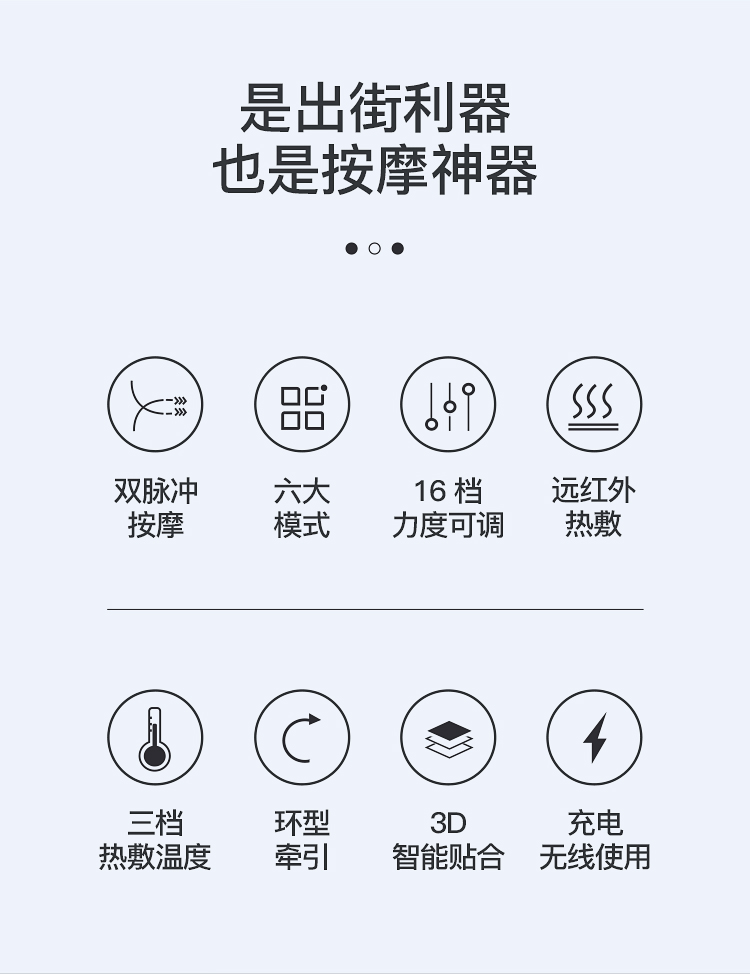 是出街利器
也是按摩神器

双脉冲
按摩

六大
模式

16档
力度可调

远红外
热敷

三档
热敷温度

环型
牵引

3D
智能贴合

充电
无线使用