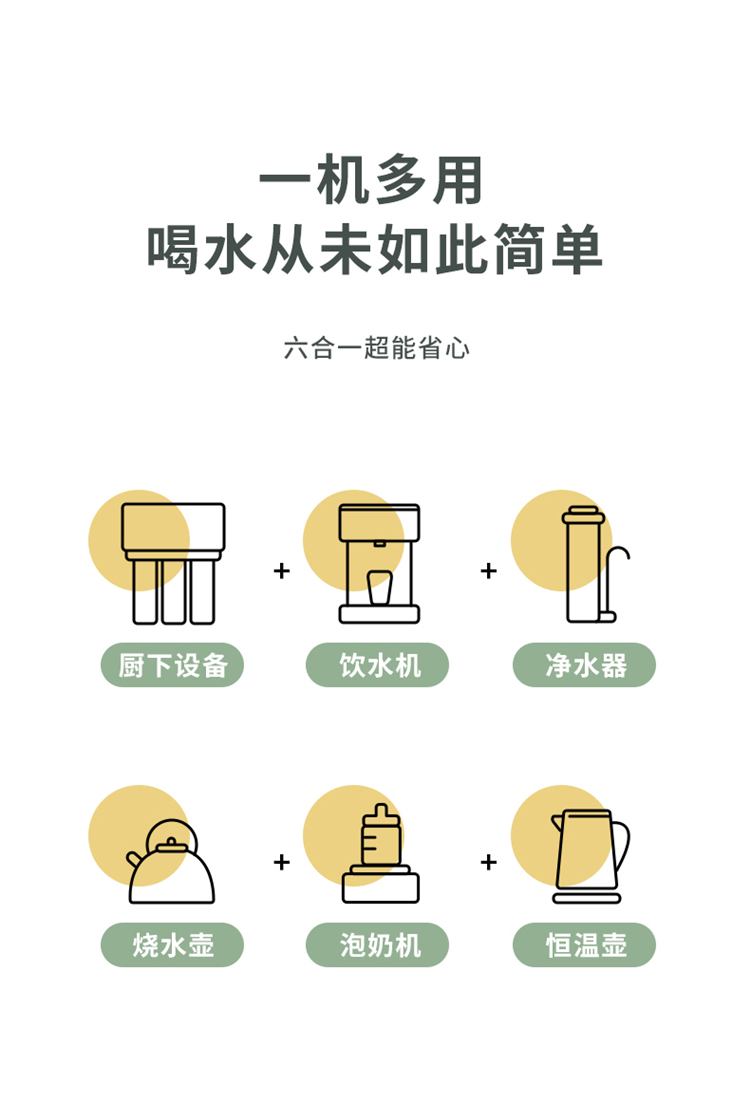 一机多用
喝水从未如此简单

六合一超能省心

厨下设备 + 饮水机 + 净水器

烧水壶 + 泡奶机 + 恒温壶