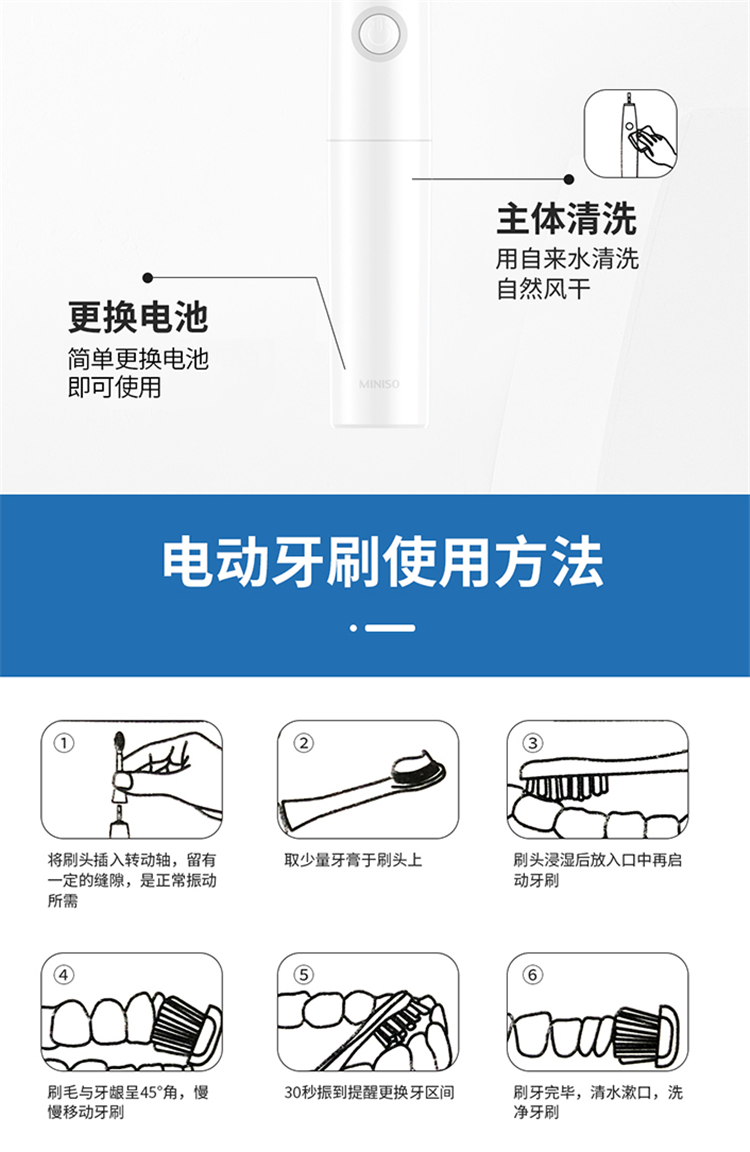 主体清洗
用自来水清洗
自然风干

更换电池
简单更换电池
即可使用

MINISO

电动牙刷使用方法

①
将刷头插入转动轴，留有一定的缝隙，是正常振动所需

②
取少量牙膏于刷头上

③
刷头浸湿后放入口中再启动牙刷

④
刷毛与牙龈呈45°角，慢慢移动牙刷

⑤
30秒振到提醒更换牙区间

⑥
刷牙完毕，清水漱口，洗净牙刷