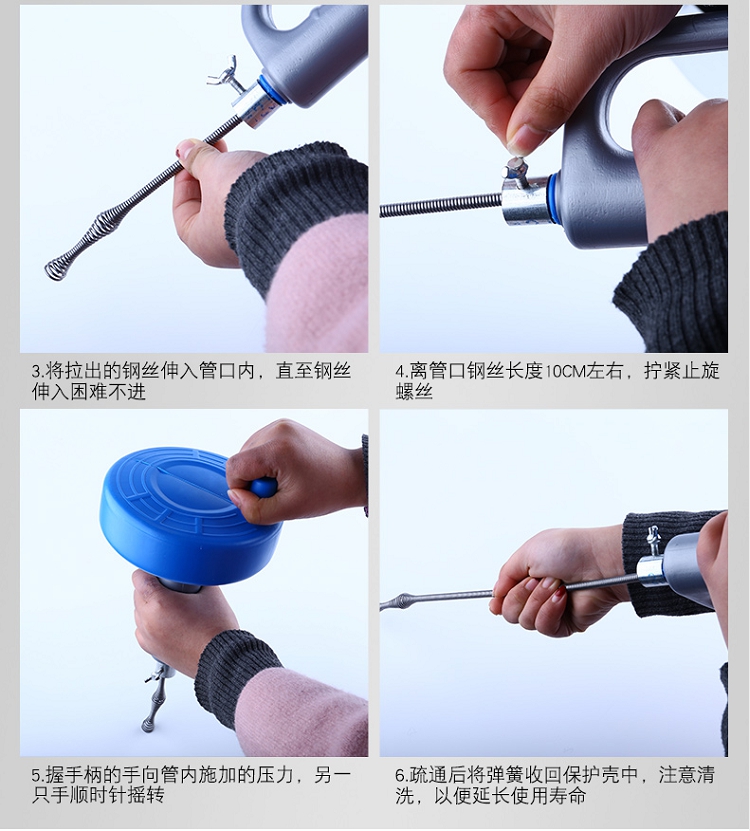 3.将拉出的钢丝伸入管口内，直至钢丝伸入困难不进

4.离管口钢丝长度10CM左右，拧紧止旋螺丝

5.握手柄的手向管内施加的压力，另一只手顺时针摇转

6.疏通后将弹簧收回保护壳中，注意清洗，以便延长使用寿命