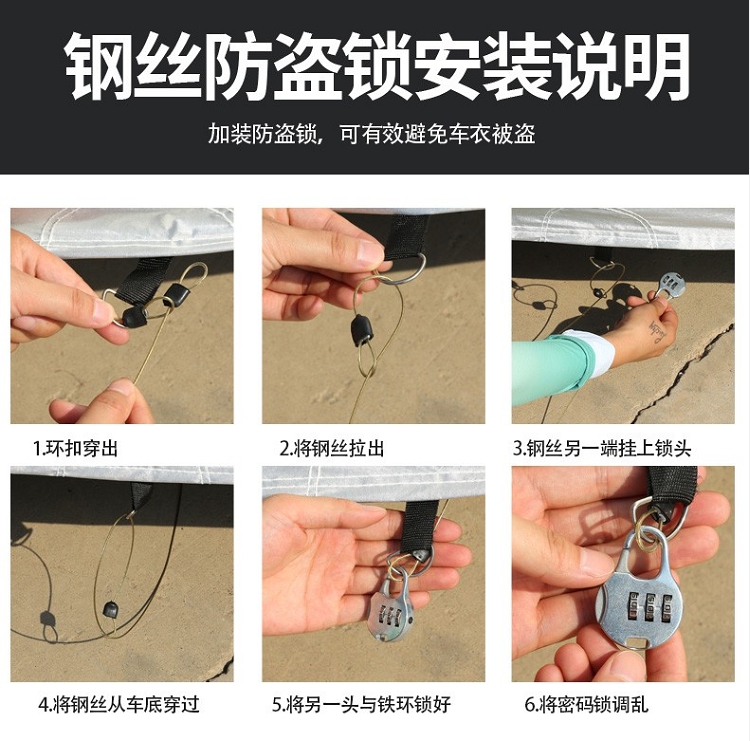 钢丝防盗锁安装说明

加装防盗锁，可有效避免车衣被盗

1.环扣穿出

2.将钢丝拉出

3.钢丝另一端挂上锁头

4.将钢丝从车底穿过

5.将另一头与铁环锁好

6.将密码锁调乱