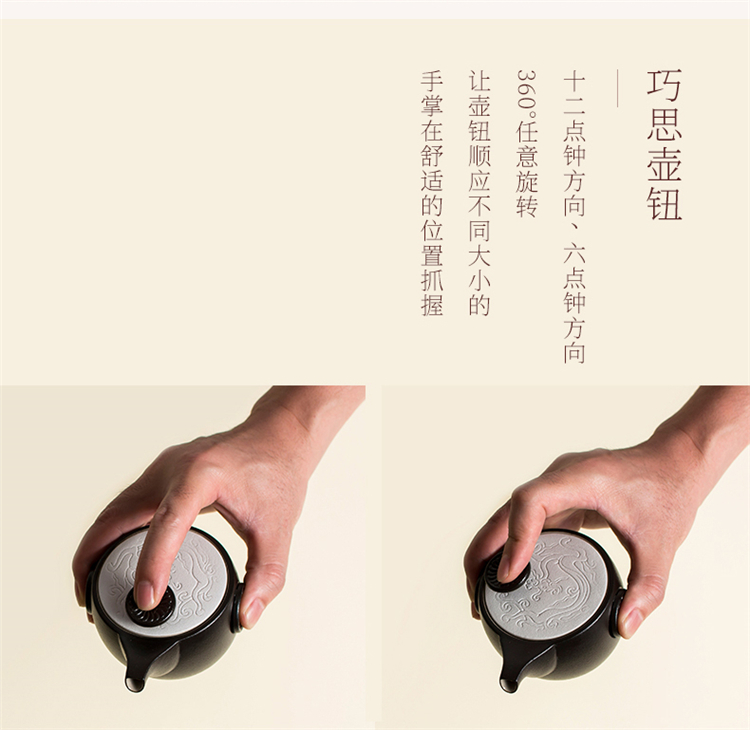 巧思壶钮

十二点钟方向、六点钟方向

360°任意旋转

让壶钮顺应不同大小的

手掌在舒适的位置抓握