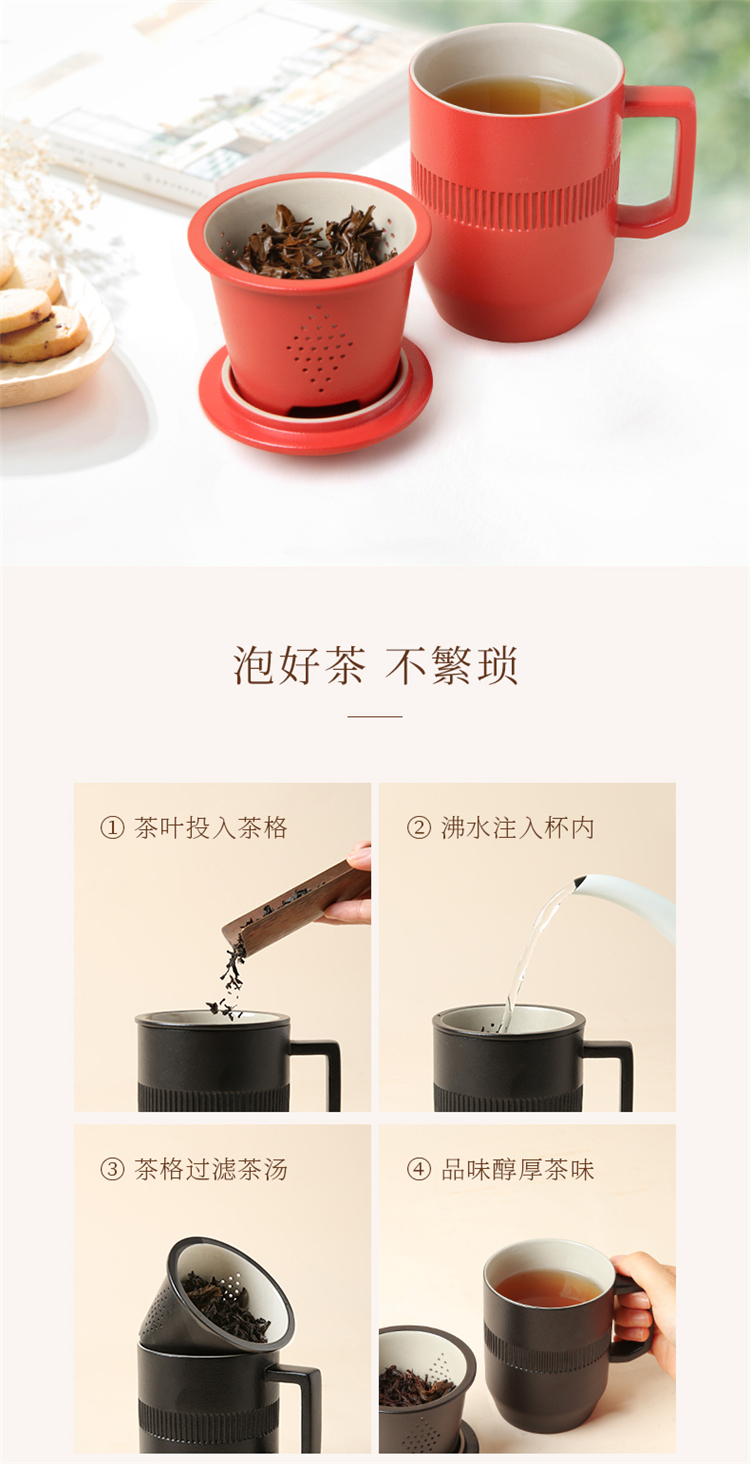 泡好茶 不繁琐

① 茶叶投入茶格

② 沸水注入杯内

③ 茶格过滤茶汤

④ 品味醇厚茶味