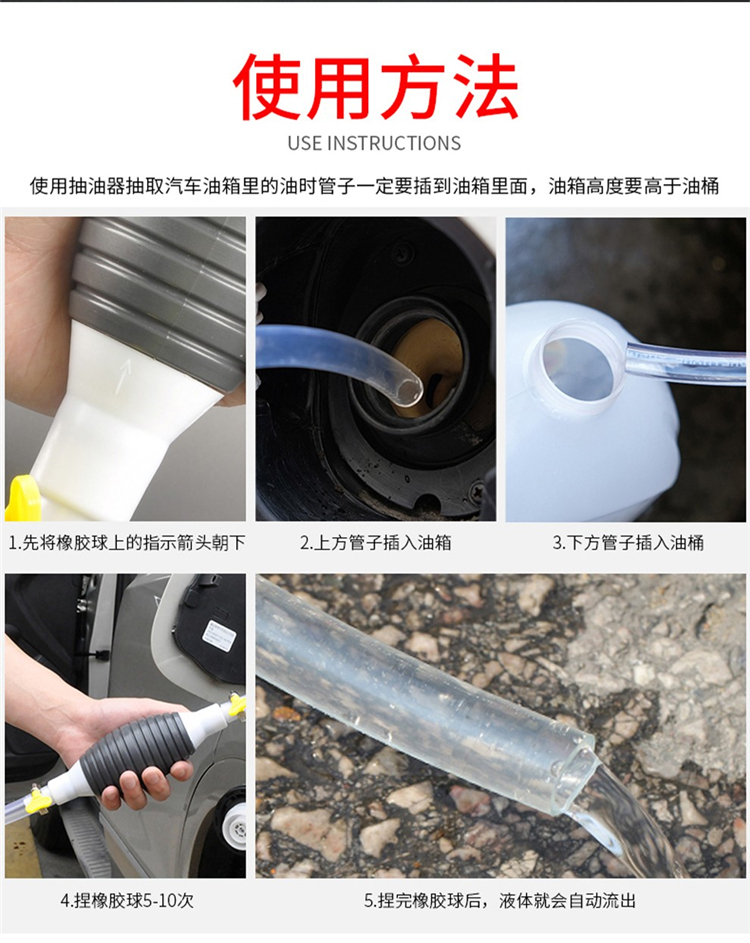 使用方法

USE INSTRUCTIONS

使用抽油器抽取汽车油箱里的油时管子一定要插到油箱里面，油箱高度要高于油桶

1.先将橡胶球上的指示箭头朝下

2.上方管子插入油箱

3.下方管子插入油桶

4.捏橡胶球5-10次

5.捏完橡胶球后，液体就会自动流出