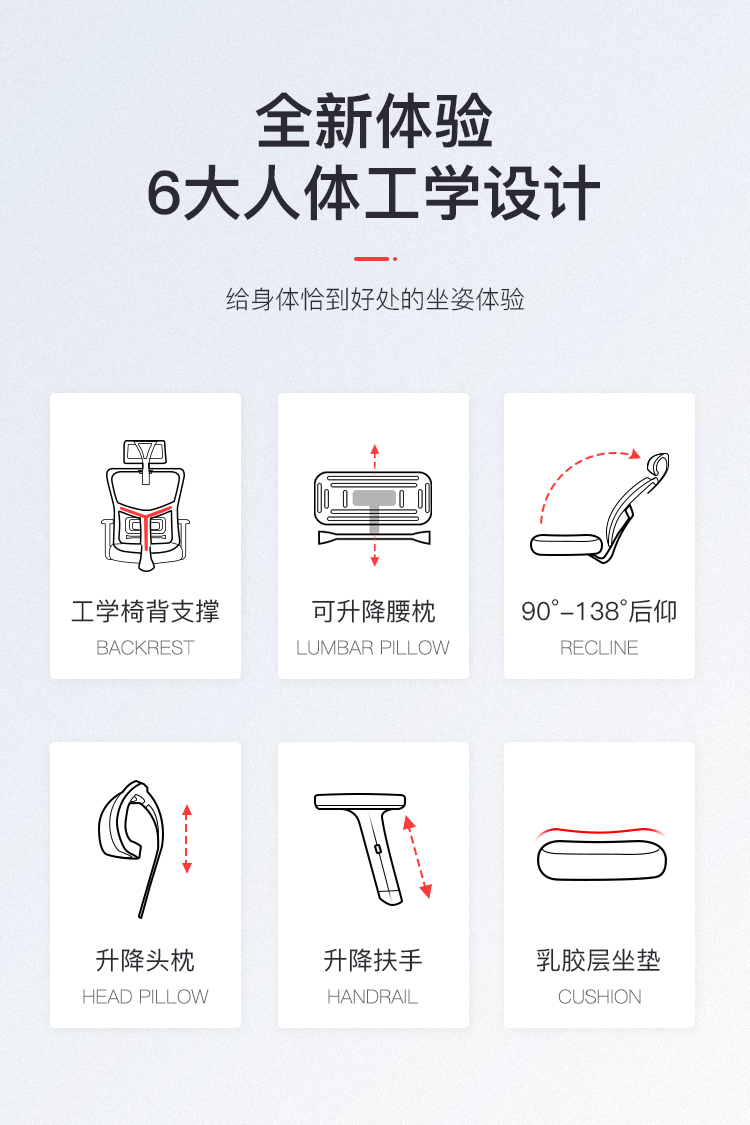 全新体验
6大人体工学设计

给身体恰到好处的坐姿体验

工学椅背支撑
BACKREST

可升降腰枕
LUMBAR PILLOW

90°-138°后仰
RECLINE

升降头枕
HEAD PILLOW

升降扶手
HANDRAIL

乳胶层坐垫
CUSHION