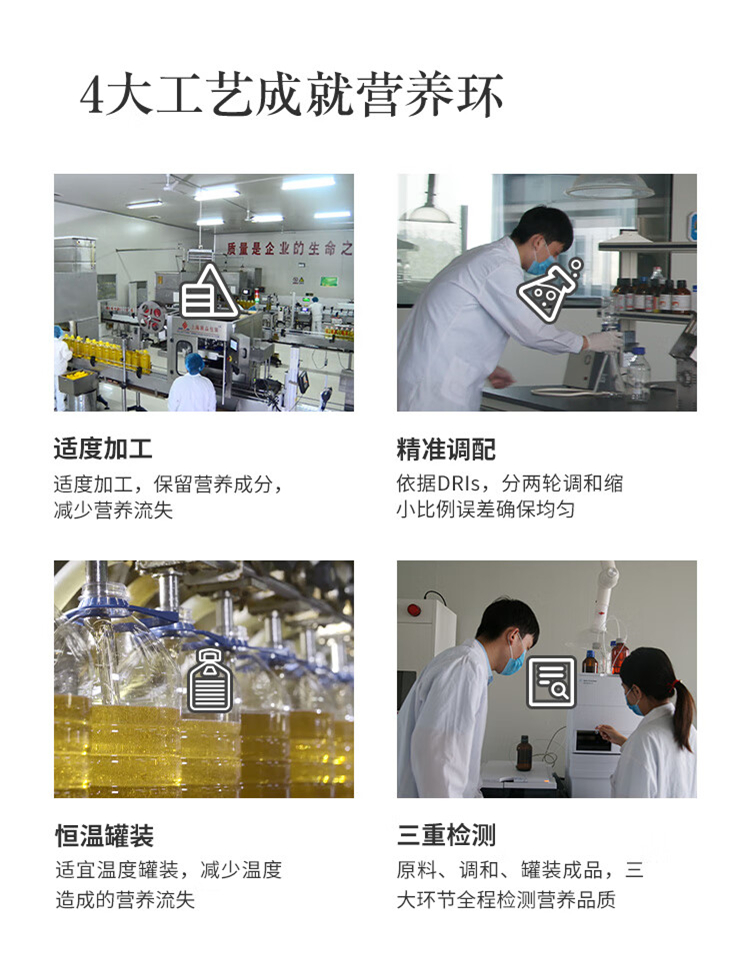 4大工艺成就营养环

质量是企业的生命之

适度加工

适度加工，保留营养成分，减少营养流失

精准调配

依据DRIs，分两轮调和缩小比例误差确保均匀

恒温罐装

适宜温度罐装，减少温度造成的营养流失

三重检测

原料、调和、罐装成品，三大环节全程检测营养品质