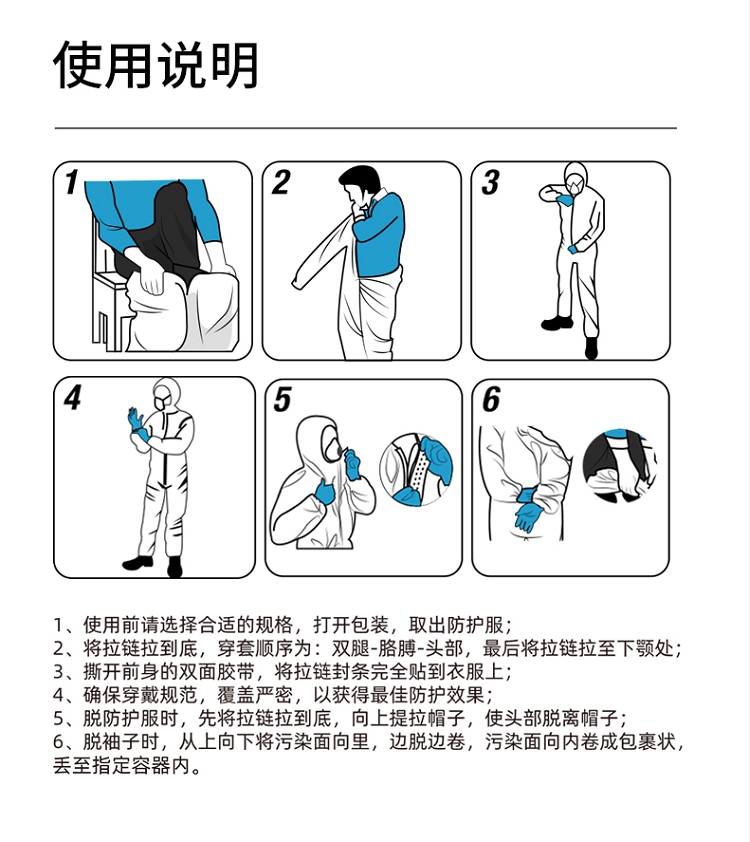 使用说明

1

2

3

4

5

6

1、使用前请选择合适的规格，打开包装，取出防护服；
2、将拉链拉到底，穿套顺序为：双腿-胳膊-头部，最后将拉链拉至下颚处；
3、撕开前身的双面胶带，将拉链封条完全贴到衣服上；
4、确保穿戴规范，覆盖严密，以获得最佳防护效果；
5、脱防护服时，先将拉链拉到底，向上提拉帽子，使头部脱离帽子；
6、脱袖子时，从上向下将污染面向里，边脱边卷，污染面向内卷成包裹状，丢至指定容器内。