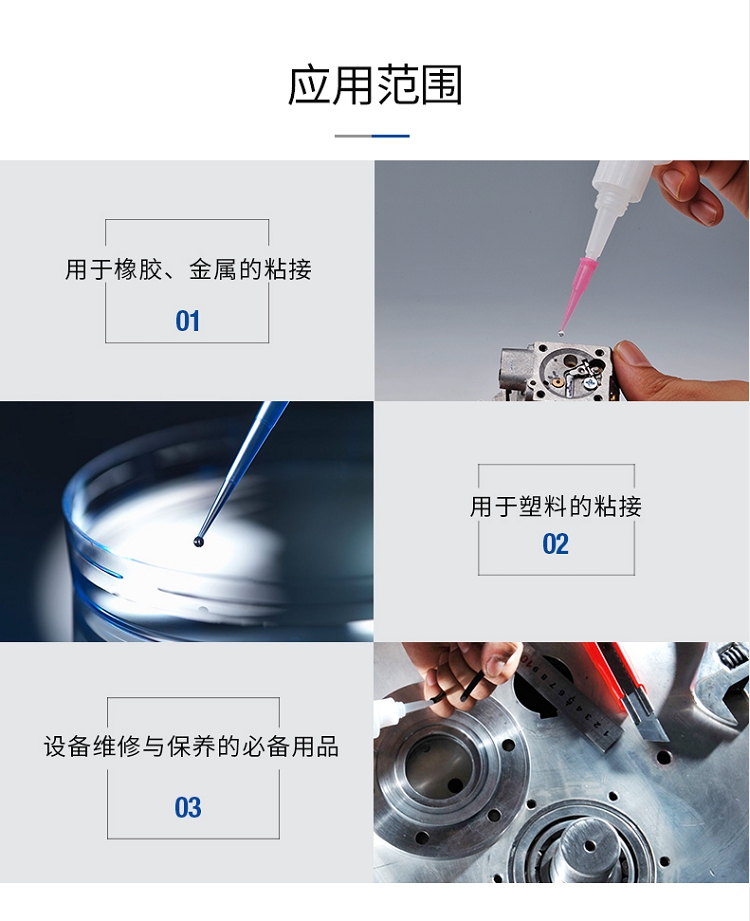 应用范围

用于橡胶、金属的粘接

01

用于塑料的粘接

02

设备维修与保养的必备用品

03