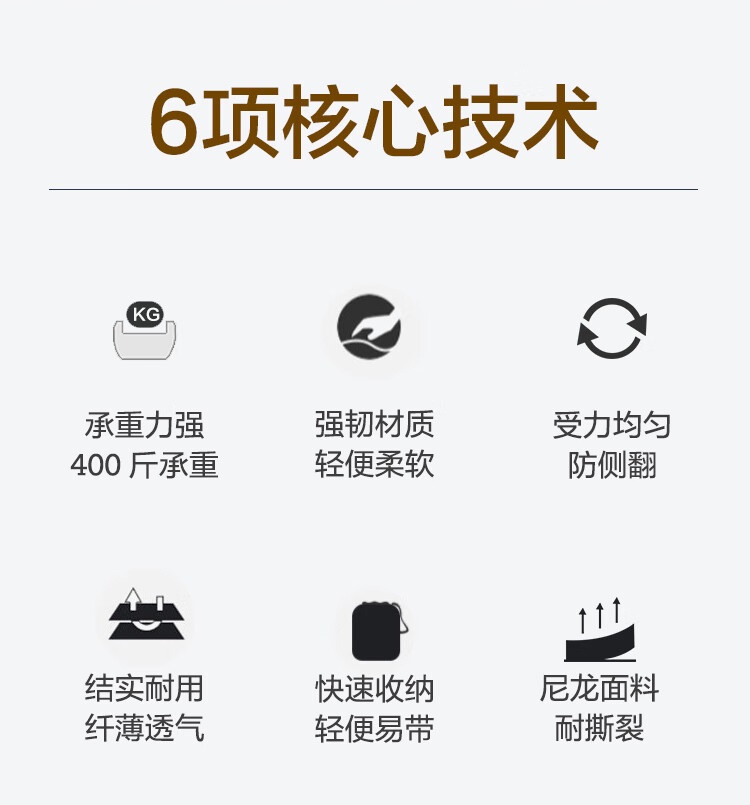 6项核心技术

KG

承重力强
400斤承重

强韧材质
轻便柔软

受力均匀
防侧翻

结实耐用
纤薄透气

快速收纳
轻便易带

尼龙面料
耐撕裂