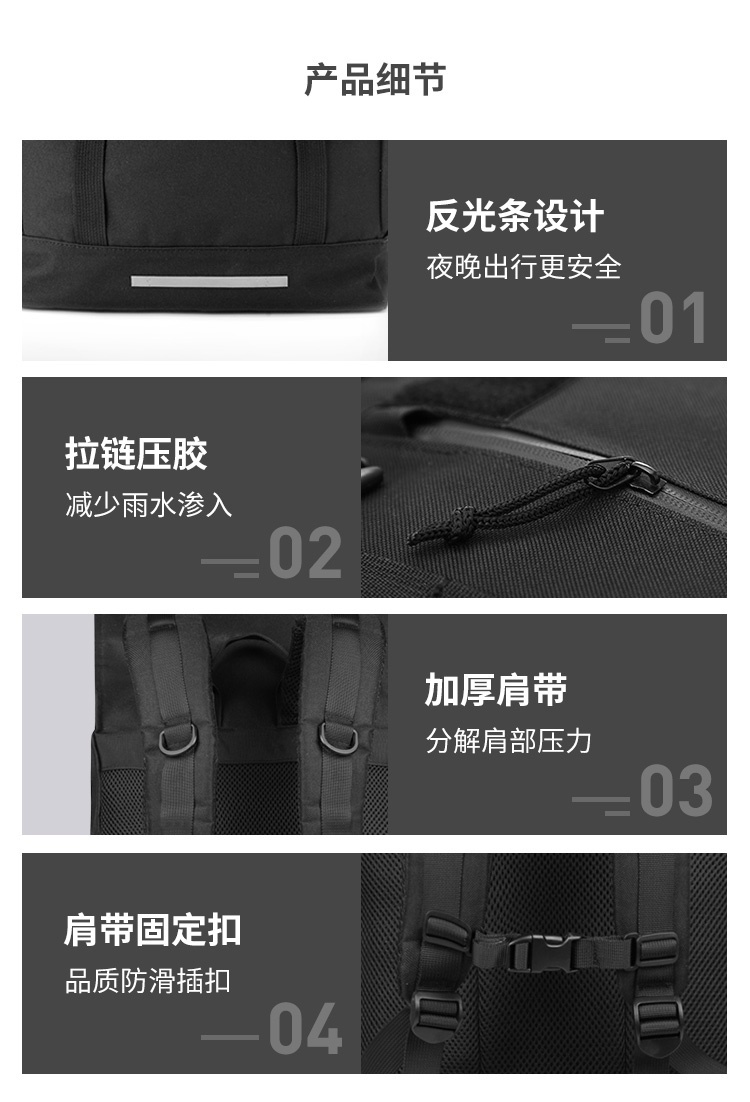 产品细节

反光条设计

夜晚出行更安全

01

拉链压胶

减少雨水渗入

02

加厚肩带

分解肩部压力

03

肩带固定扣

品质防滑插扣

04