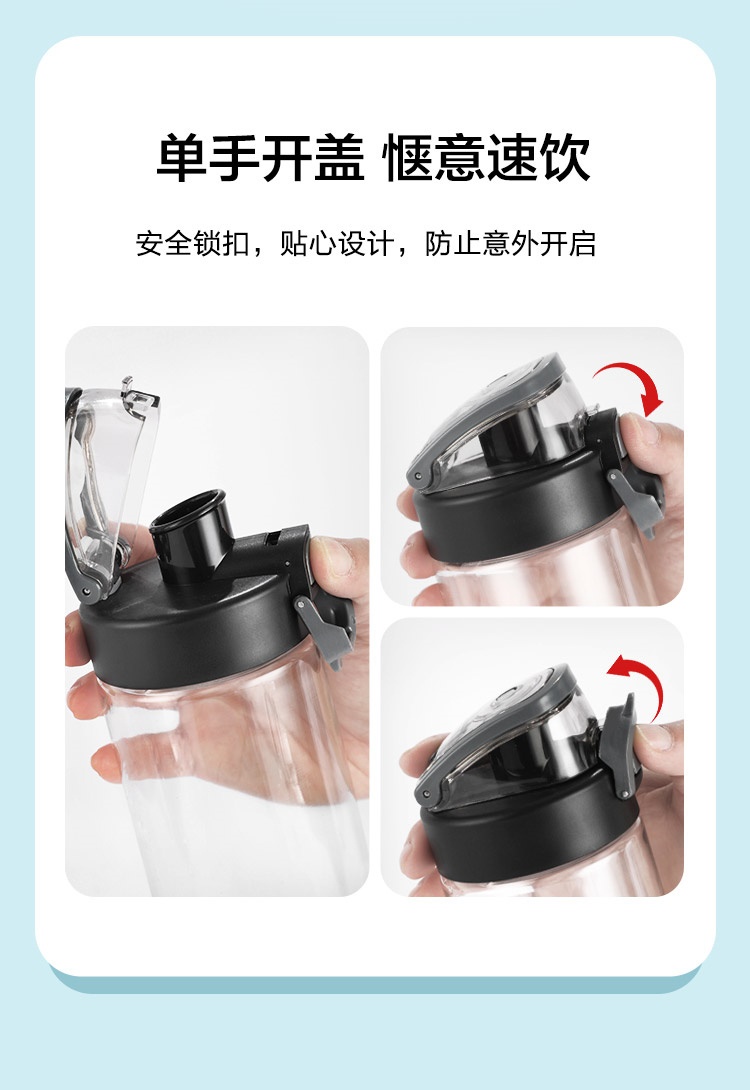 单手开盖 惬意速饮

安全锁扣，贴心设计，防止意外开启