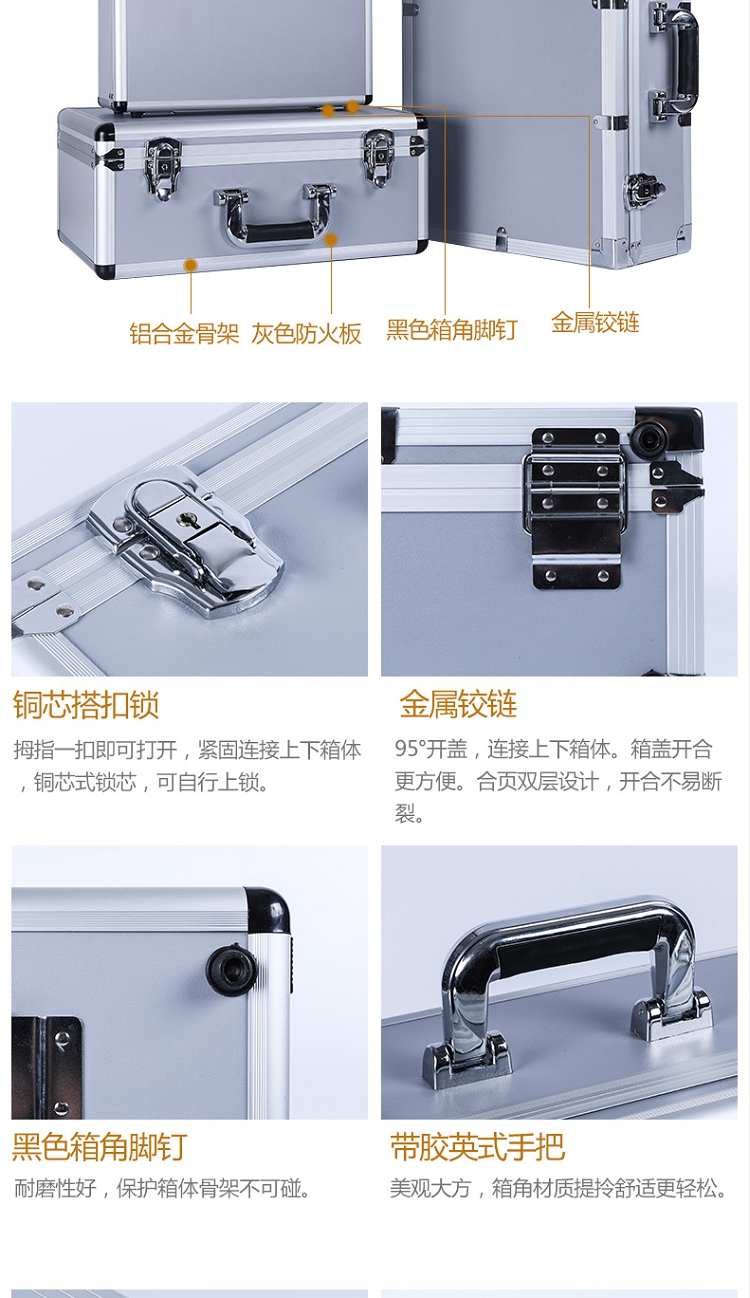 铝合金骨架 灰色防火板 黑色箱角脚钉 金属铰链

铜芯搭扣锁

拇指一扣即可打开，紧固连接上下箱体，铜芯式锁芯，可自行上锁。

金属铰链

95°开盖，连接上下箱体。箱盖开合更方便。合页双层设计，开合不易断裂。

黑色箱角脚钉

耐磨性好，保护箱体骨架不可碰。

带胶英式手把

美观大方，箱角材质提拎舒适更轻松。