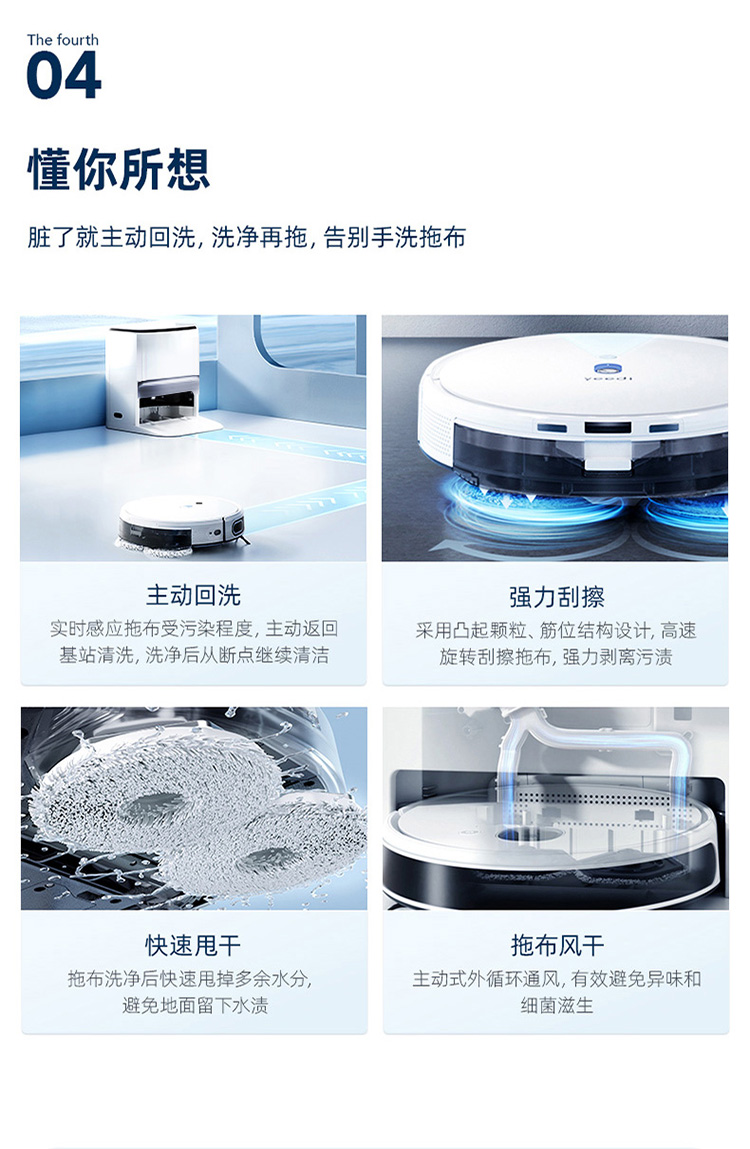 The fourth
04

懂你所想

脏了就主动回洗, 洗净再拖, 告别手洗拖布

yeedi

主动回洗

实时感应拖布受污染程度, 主动返回基站清洗, 洗净后从断点继续清洁

强力刮擦

采用凸起颗粒、筋位结构设计, 高速旋转刮擦拖布, 强力剥离污渍

快速甩干

拖布洗净后快速甩掉多余水分, 避免地面留下水渍

拖布风干

主动式外循环通风, 有效避免异味和细菌滋生