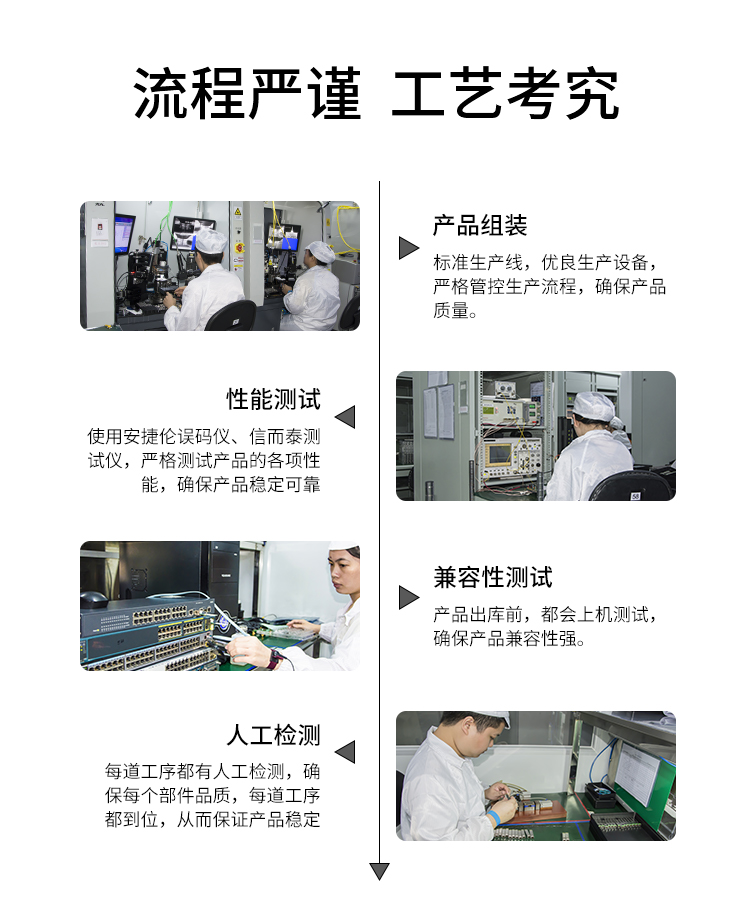 流程严谨 工艺考究

产品组装

标准生产线，优良生产设备，严格管控生产流程，确保产品质量。

性能测试

使用安捷伦误码仪、信而泰测试仪，严格测试产品的各项性能，确保产品稳定可靠

兼容性测试

产品出库前，都会上机测试，确保产品兼容性强。

人工检测

每道工序都有人工检测，确保每个部件品质，每道工序都到位，从而保证产品稳定