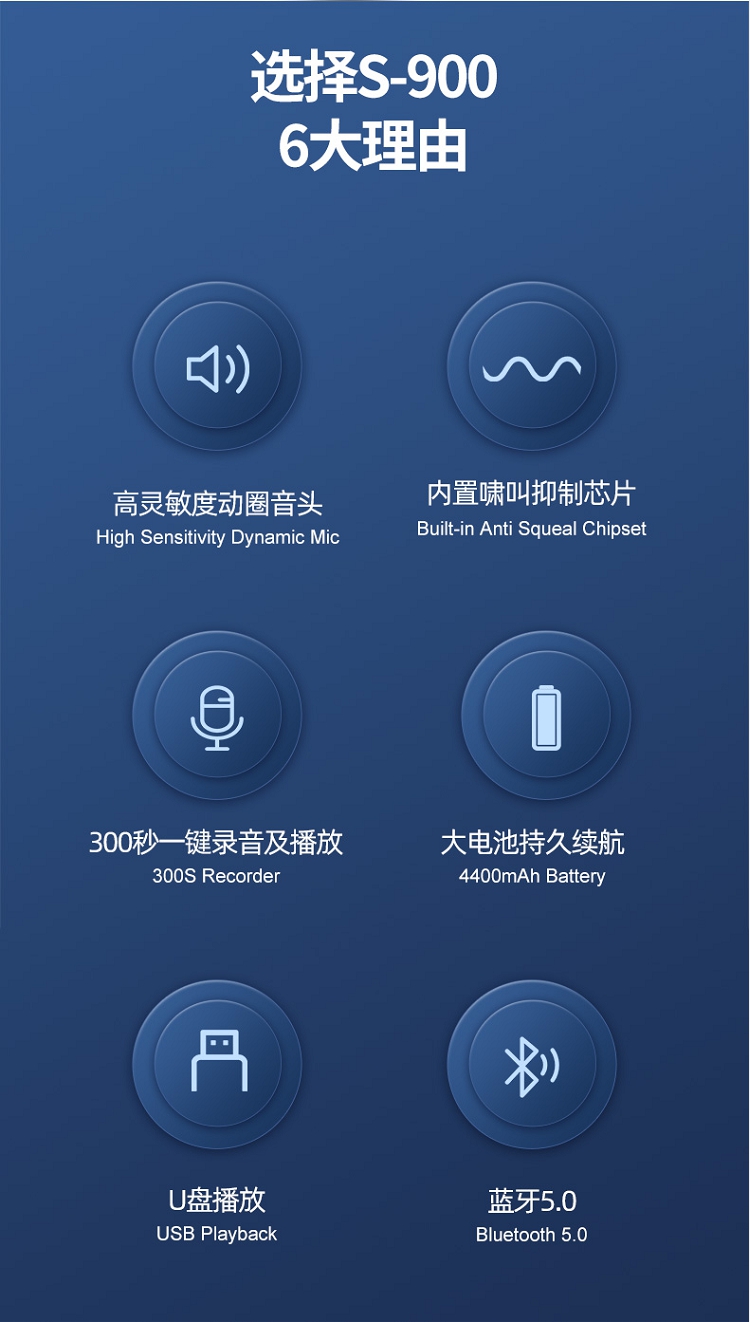 选择S-900
6大理由

高灵敏度动圈音头
High Sensitivity Dynamic Mic

内置啸叫抑制芯片
Built-in Anti Squeal Chipset

300秒一键录音及播放
300S Recorder

大电池持久续航
4400mAh Battery

U盘播放
USB Playback

蓝牙5.0
Bluetooth 5.0