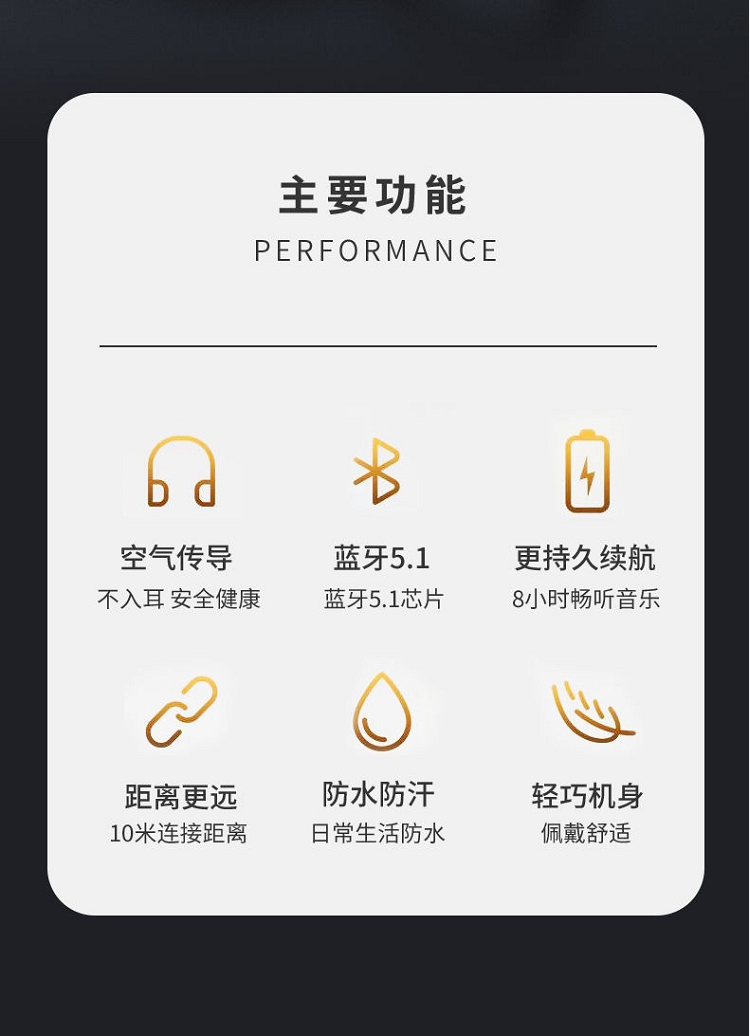 主要功能
PERFORMANCE

空气传导
不入耳 安全健康

蓝牙5.1
蓝牙5.1芯片

更持久续航
8小时畅听音乐

距离更远
10米连接距离

防水防汗
日常生活防水

轻巧机身
佩戴舒适