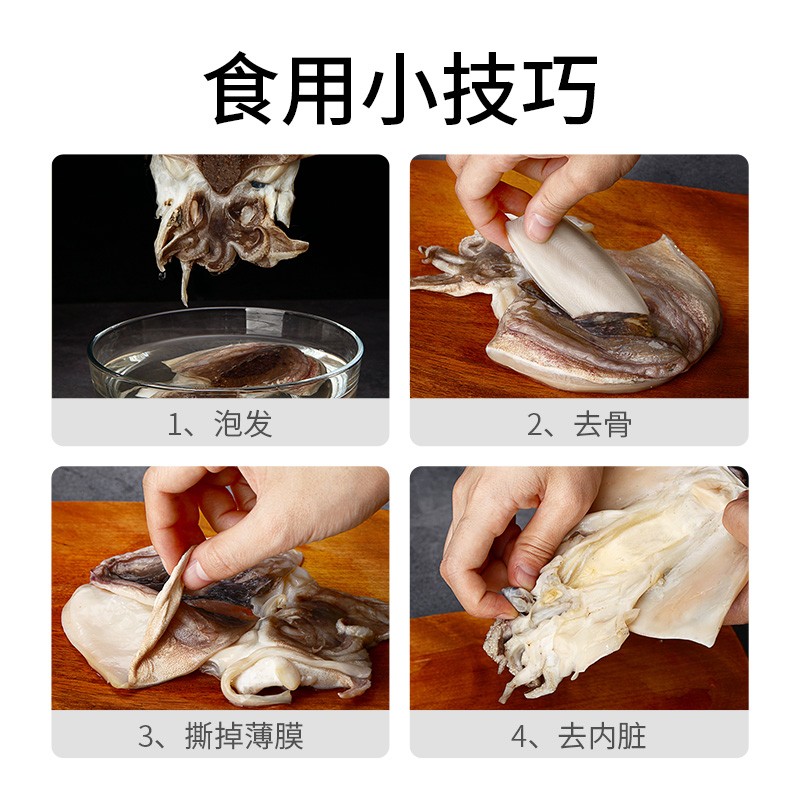 食用小技巧

1、泡发

2、去骨

3、撕掉薄膜

4、去内脏