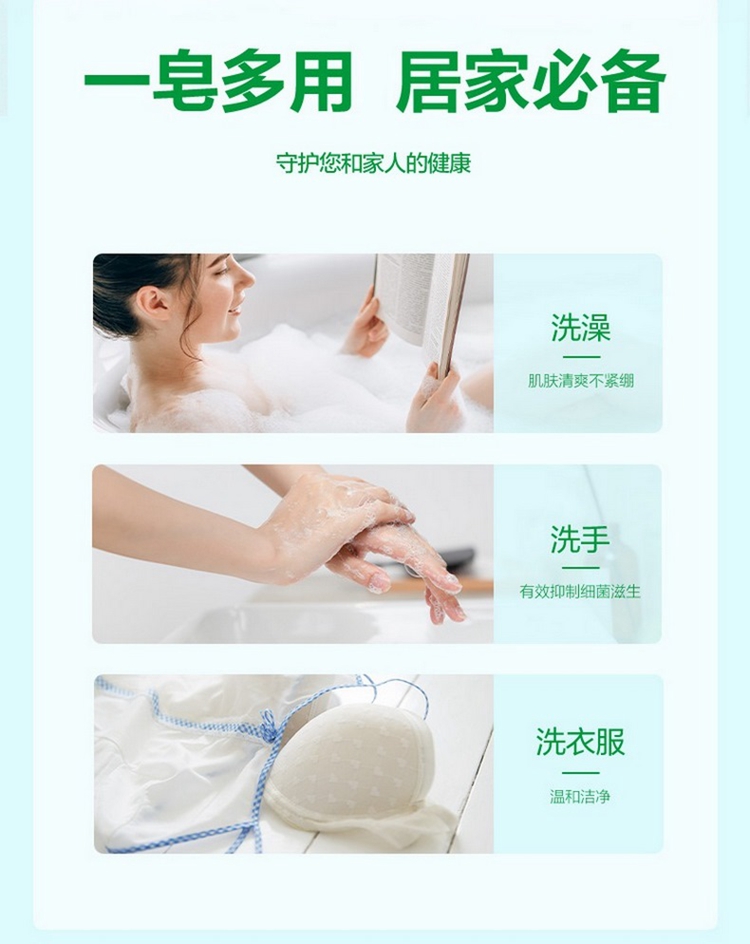 一皂多用 居家必备

守护您和家人的健康

洗澡
肌肤清爽不紧绷

洗手
有效抑制细菌滋生

洗衣服
温和洁净