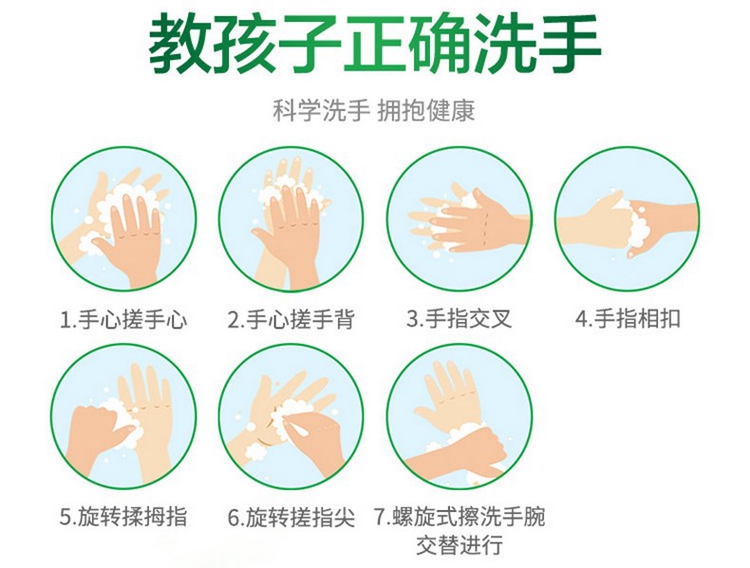 教孩子正确洗手

科学洗手 拥抱健康

1.手心搓手心

2.手心搓手背

3.手指交叉

4.手指相扣

5.旋转揉拇指

6.旋转搓指尖

7.螺旋式擦洗手腕交替进行