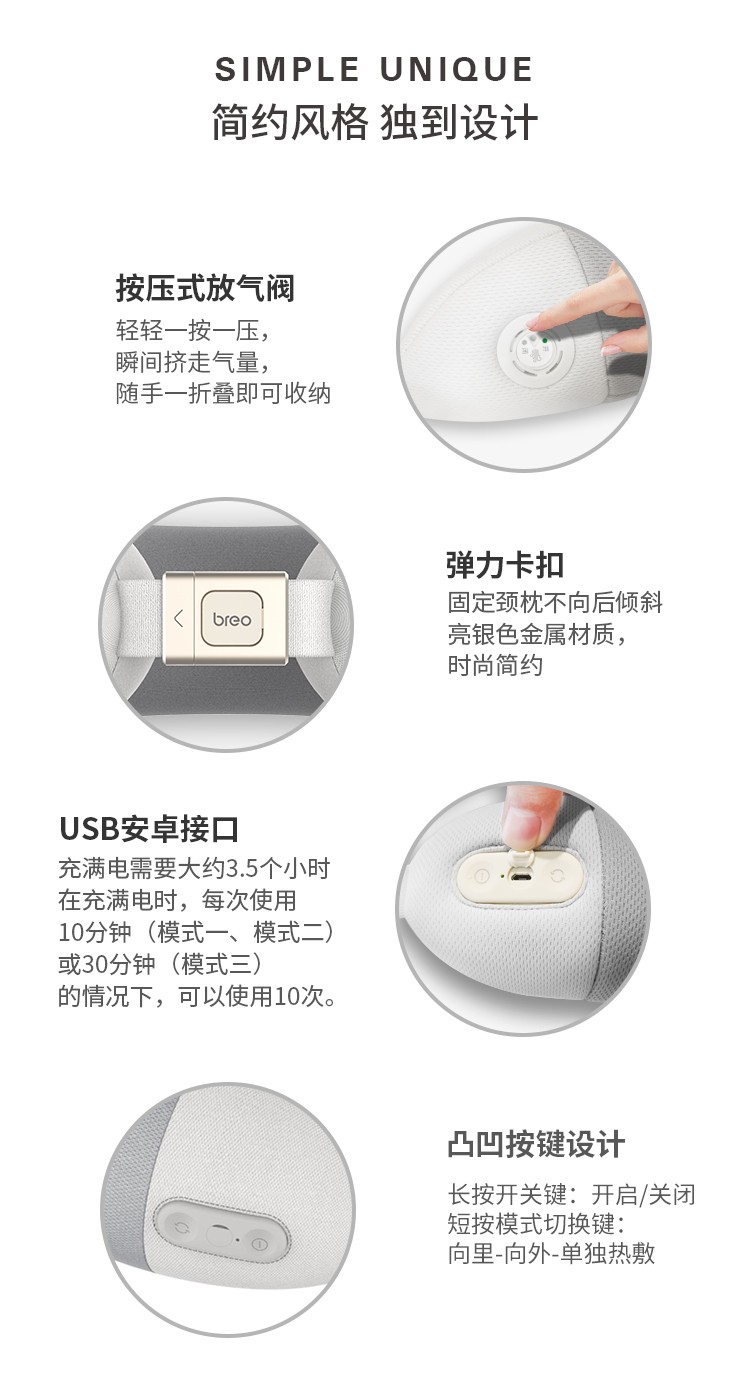 SIMPLE UNIQUE
简约风格 独到设计

按压式放气阀
轻轻一按一压，
瞬间挤走气量，
随手一折叠即可收纳

breo

弹力卡扣
固定颈枕不向后倾斜
亮银色金属材质，
时尚简约

USB安卓接口
充满电需要大约3.5个小时
在充满电时，每次使用
10分钟（模式一、模式二）
或30分钟（模式三）
的情况下，可以使用10次。

凸凹按键设计
长按开关键：开启/关闭
短按模式切换键：
向里-向外-单独热敷