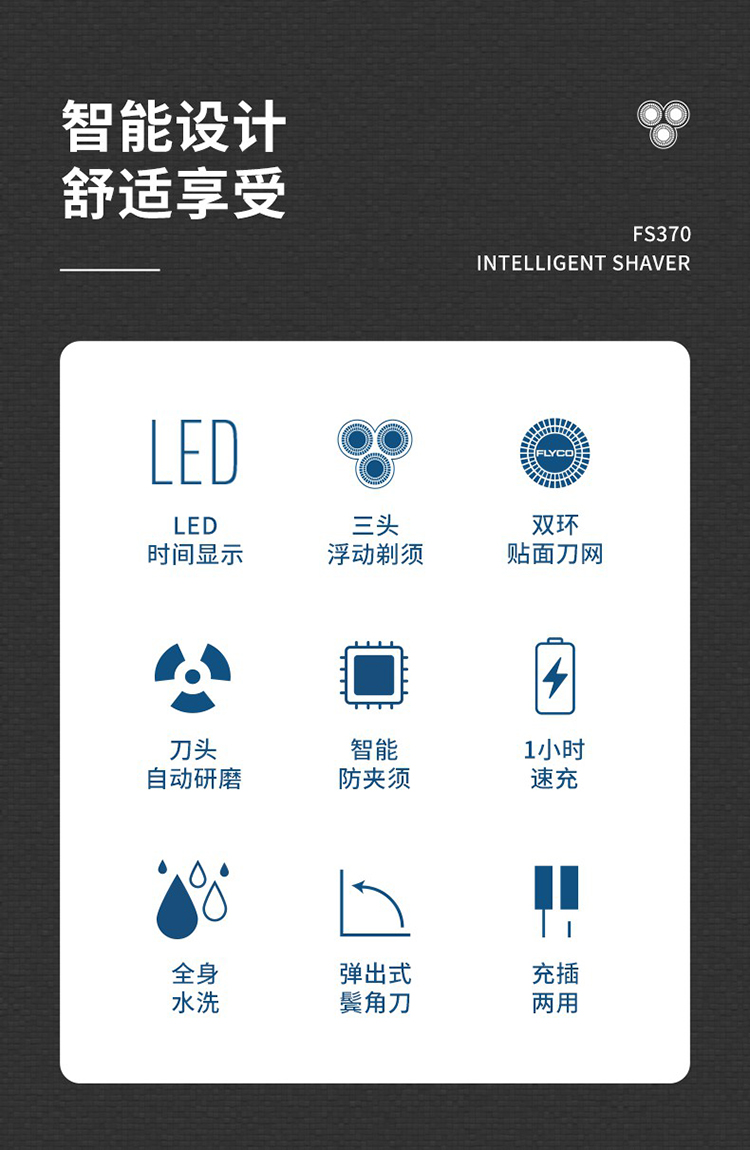 智能设计
舒适享受

FS370
INTELLIGENT SHAVER

LED

LED
时间显示

三头
浮动剃须

FLYCO

双环
贴面刀网

刀头
自动研磨

智能
防夹须

1小时
速充

全身
水洗

弹出式
鬓角刀

充插
两用