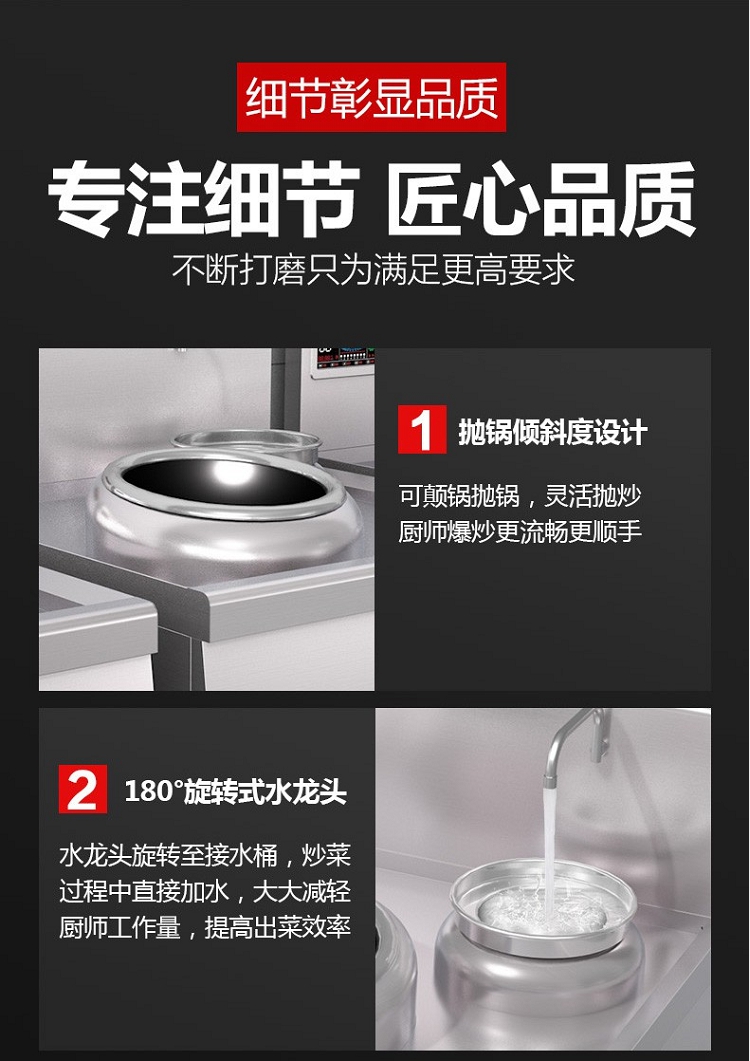 细节彰显品质

专注细节 匠心品质

不断打磨只为满足更高要求

1 抛锅倾斜度设计

可颠锅抛锅，灵活抛炒
厨师爆炒更流畅更顺手

2 180°旋转式水龙头

水龙头旋转至接水桶，炒菜过程中直接加水，大大减轻厨师工作量，提高出菜效率