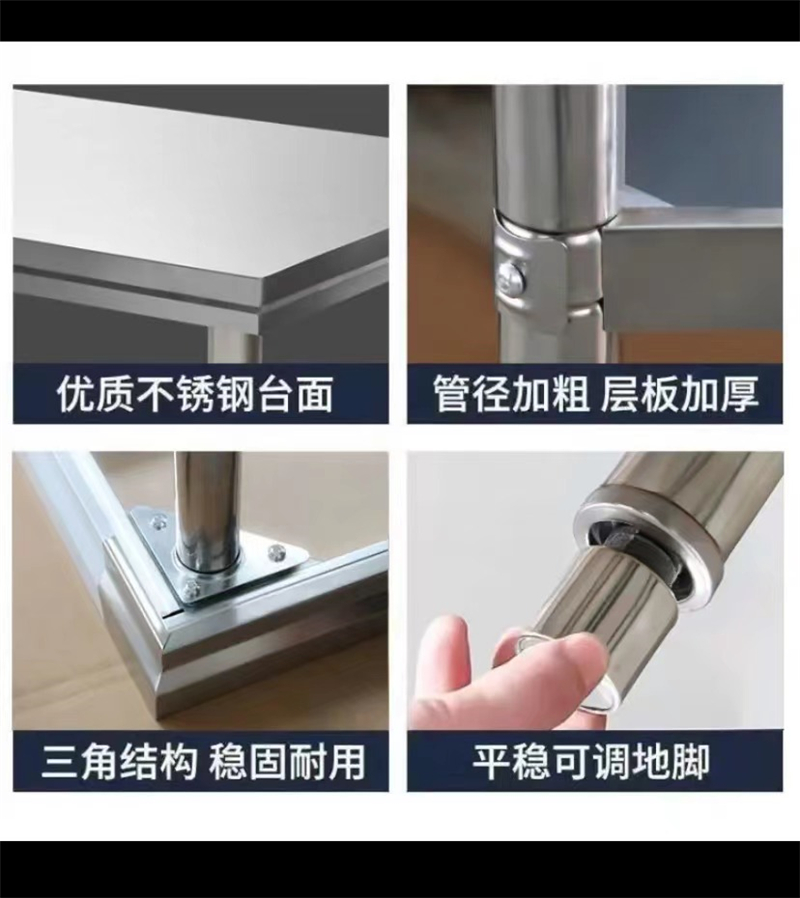 优质不锈钢台面

管径加粗 层板加厚

三角结构 稳固耐用

平稳可调地脚