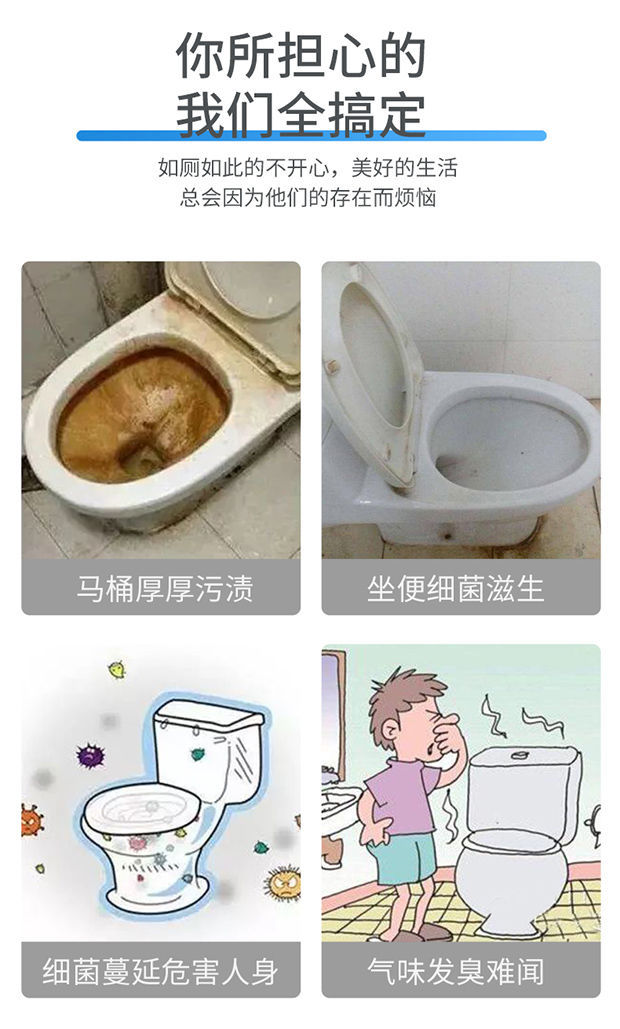 你所担心的
我们全搞定

如厕如此的不开心，美好的生活
总会因为他们的存在而烦恼

马桶厚厚污渍

坐便细菌滋生

细菌蔓延危害人身

气味发臭难闻