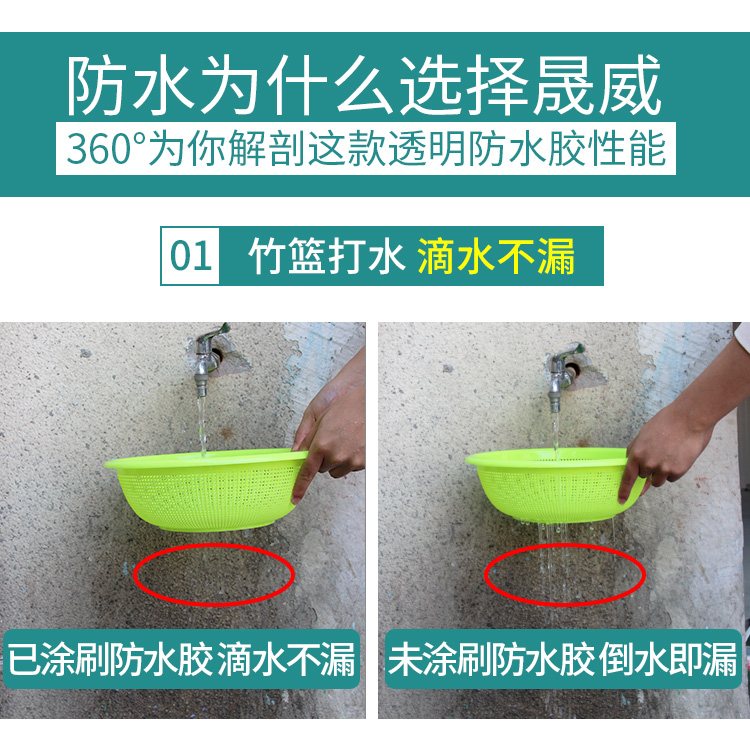 防水为什么选择晟威
360°为你解剖这款透明防水胶性能

01 竹篮打水 滴水不漏

已涂刷防水胶 滴水不漏

未涂刷防水胶 倒水即漏