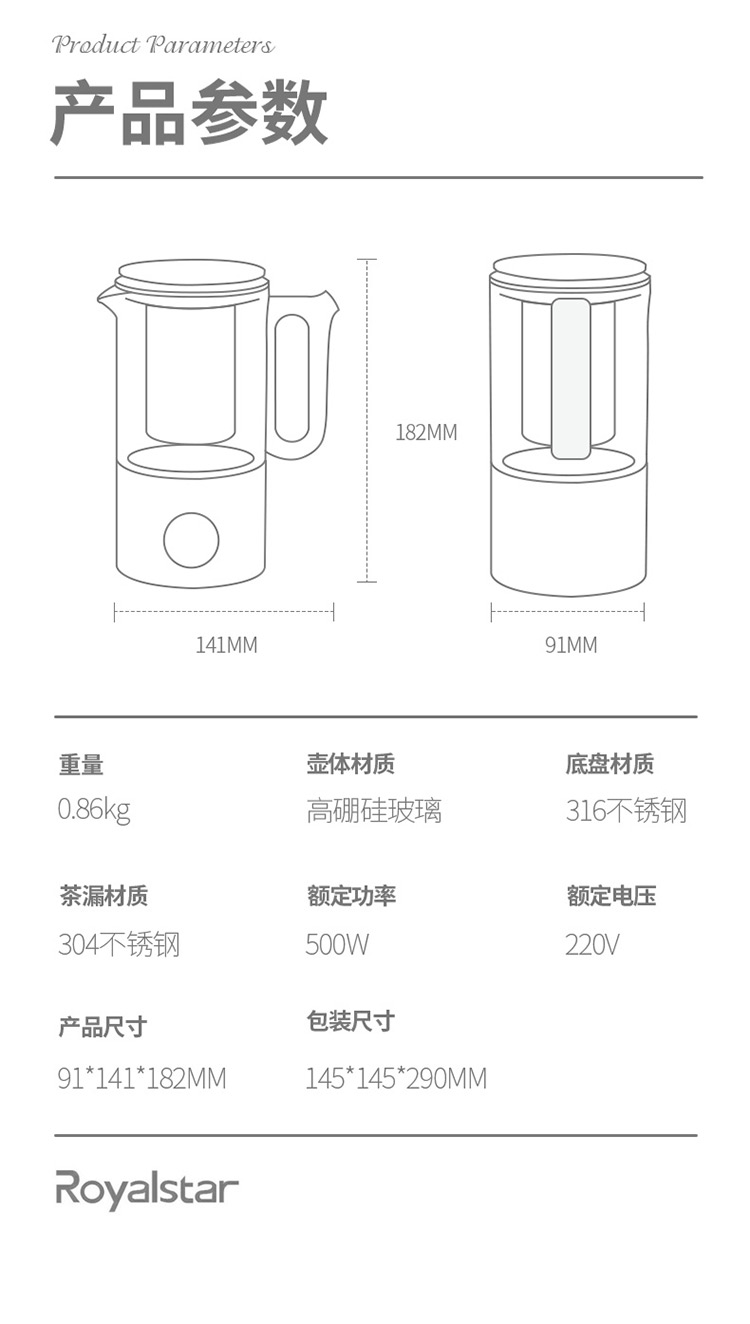 Product Parameters

产品参数

182MM

141MM

91MM

重量
0.86kg

壶体材质
高硼硅玻璃

底盘材质
316不锈钢

茶漏材质
304不锈钢

额定功率
500W

额定电压
220V

产品尺寸
91*141*182MM

包装尺寸
145*145*290MM

Royalstar