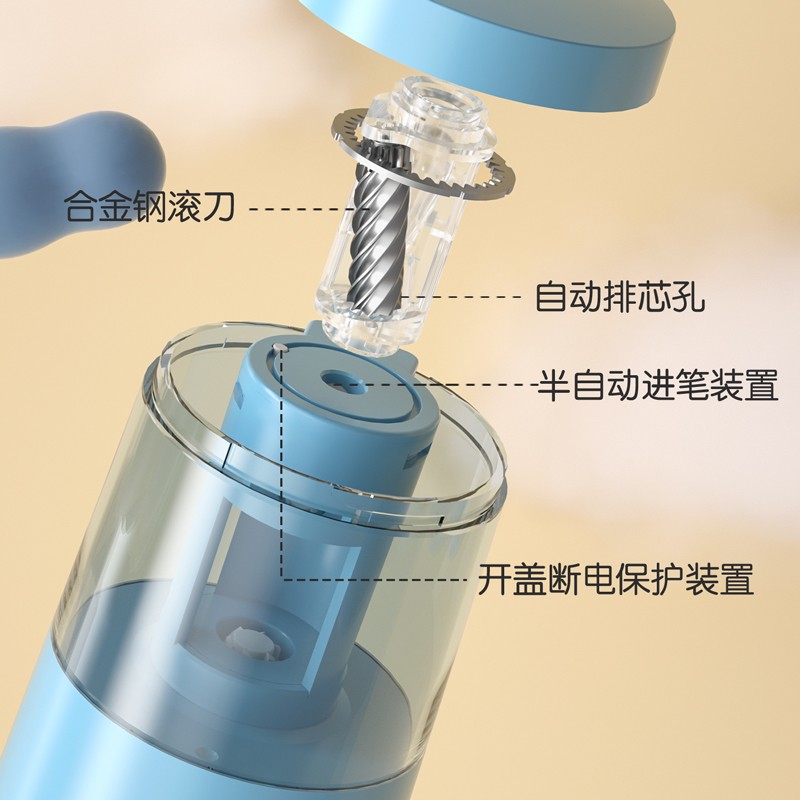 合金钢滚刀

自动排芯孔

半自动进笔装置

开盖断电保护装置