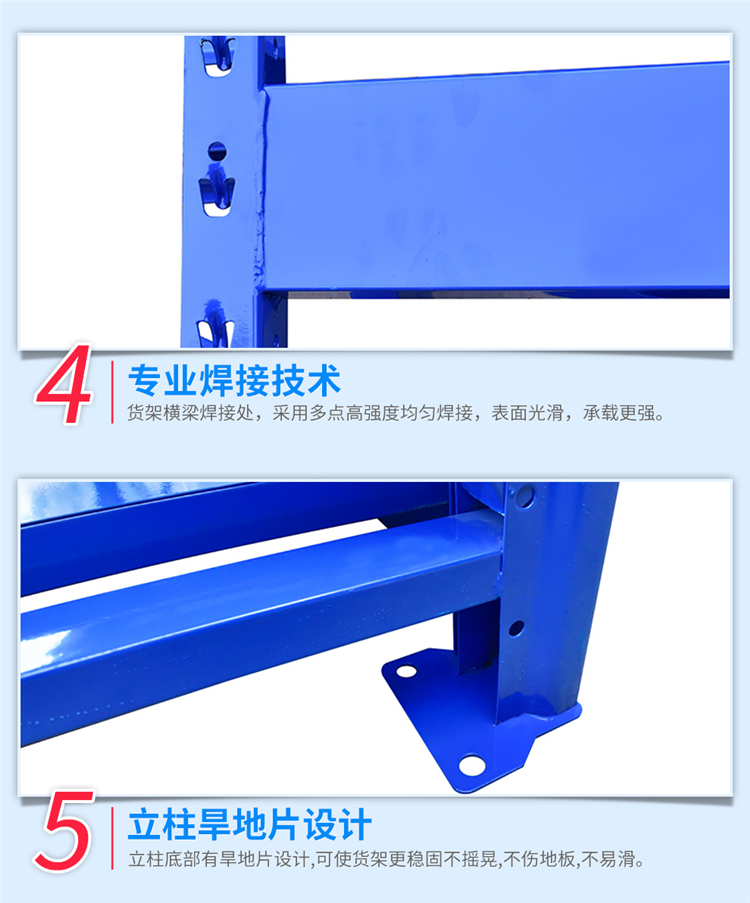 4
专业焊接技术
货架横梁焊接处，采用多点高强度均匀焊接，表面光滑，承载更强。

5
立柱旱地片设计
立柱底部有旱地片设计,可使货架更稳固不摇晃,不伤地板,不易滑。