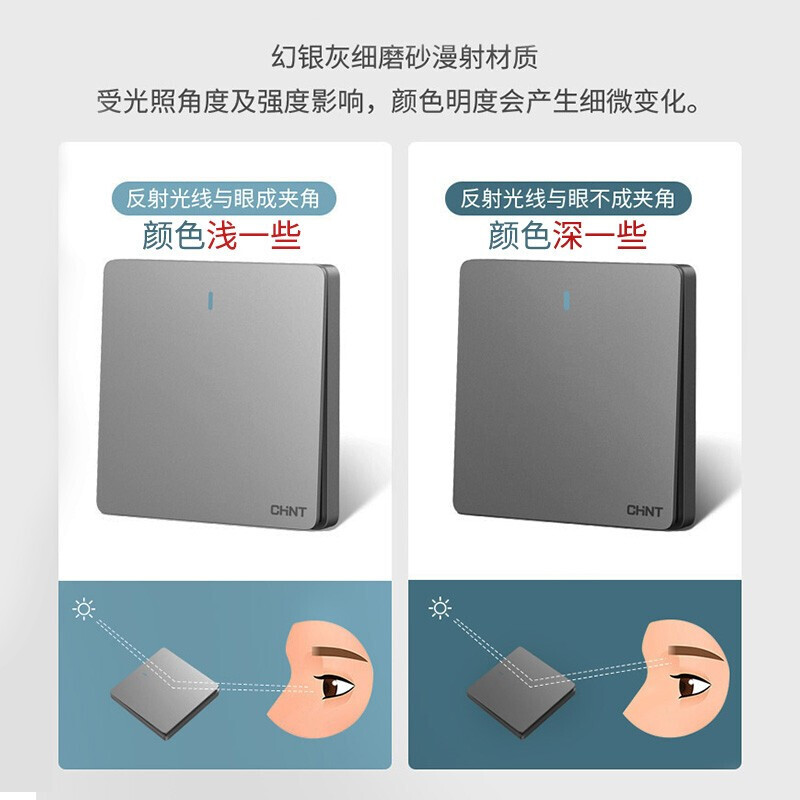 幻银灰细磨砂漫射材质
受光照角度及强度影响，颜色明度会产生细微变化。

反射光线与眼成夹角
颜色浅一些

CHNT

反射光线与眼不成夹角
颜色深一些

CHNT